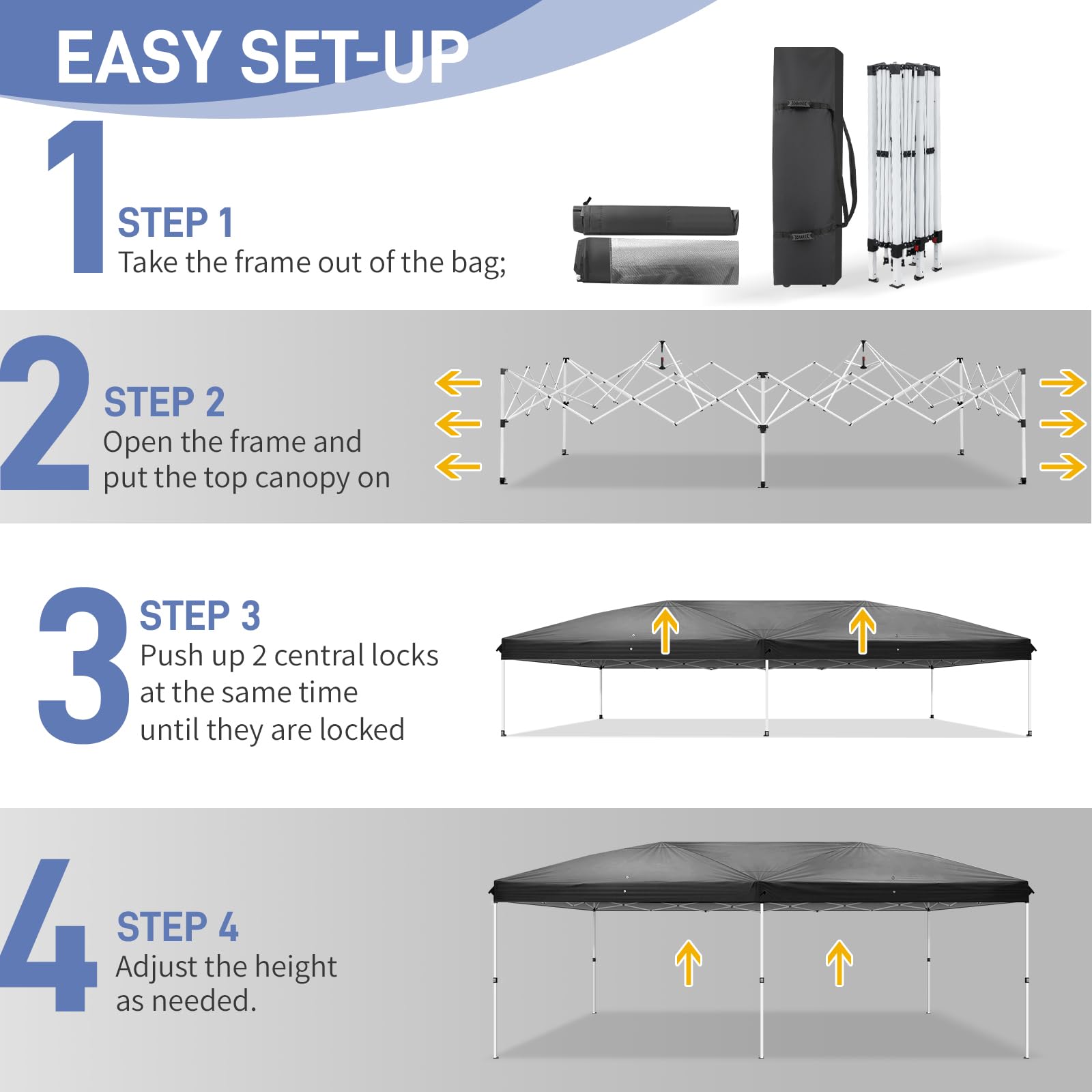 EASY SET-UP

1

STEP 1
Take the frame out of the bag;

2

STEP 2
Open the frame and put the top canopy on

3

STEP 3
Push up 2 central locks at the same time until they are locked

4

STEP 4
Adjust the height as needed.