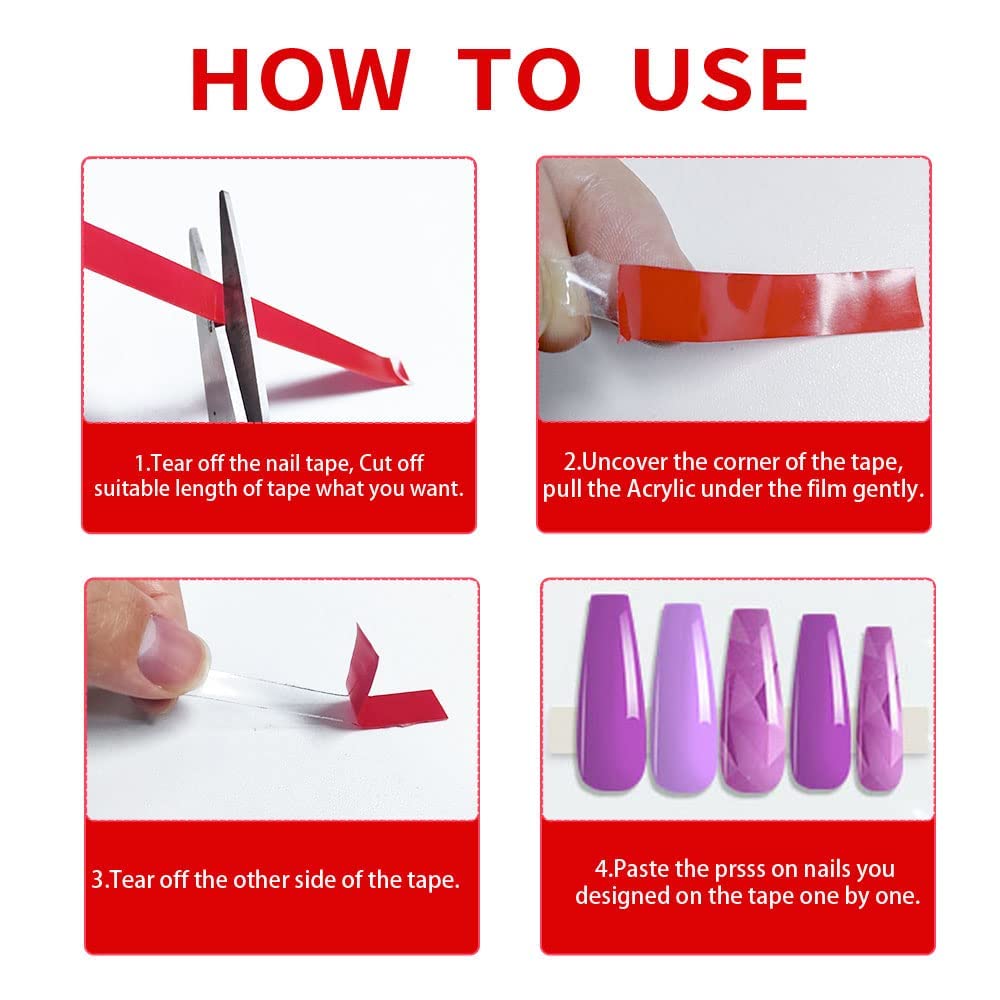 HOW TO USE

1.Tear off the nail tape, Cut off suitable length of tape what you want.

2.Uncover the corner of the tape, pull the Acrylic under the film gently.

3.Tear off the other side of the tape.

4.Paste the prsss on nails you designed on the tape one by one.