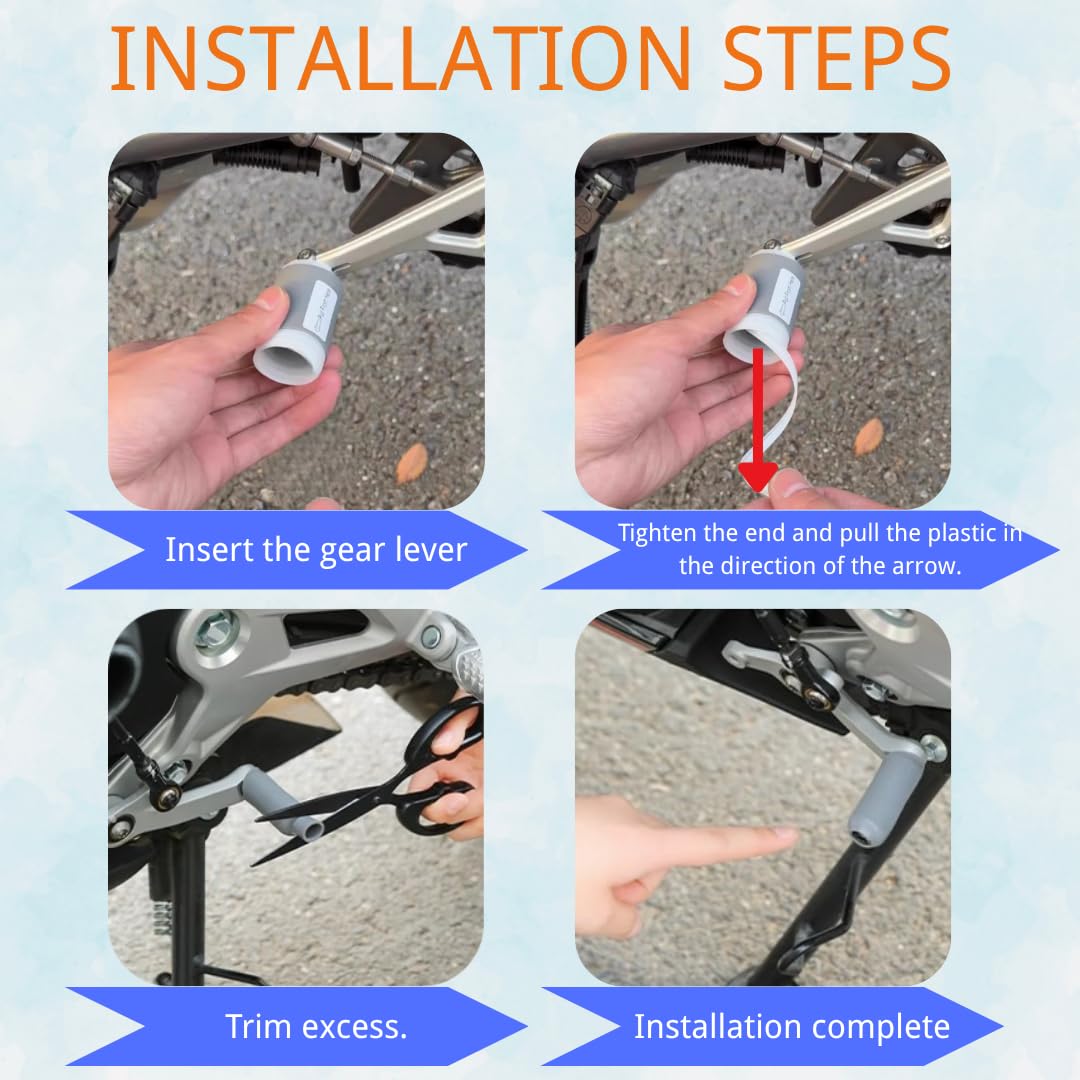 INSTALLATION STEPS

Insert the gear lever

Tighten the end and pull the plastic in the direction of the arrow.

Trim excess.

Installation complete