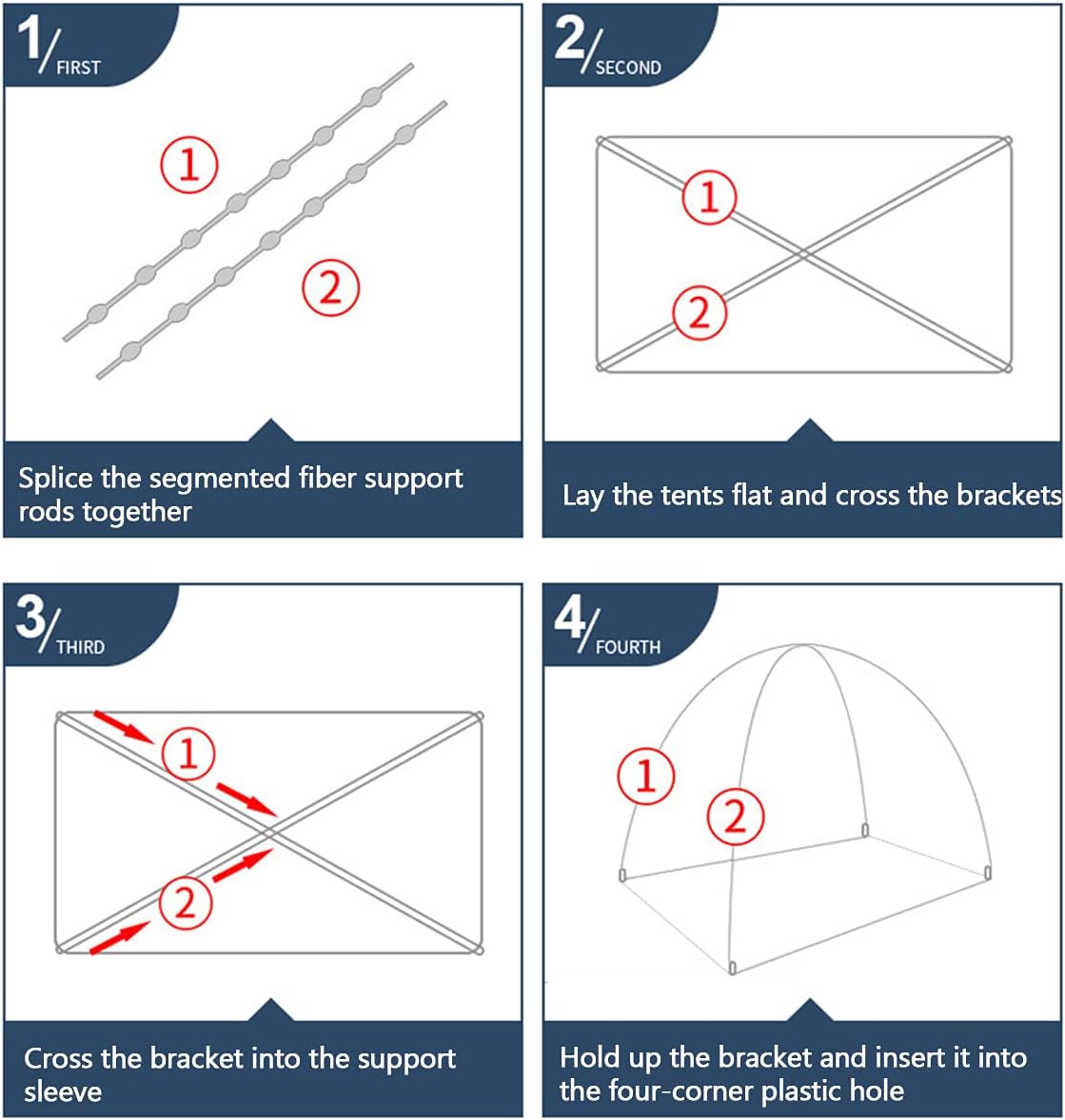 1/ FIRST

①

②

Splice the segmented fiber support rods together

2/ SECOND

①

②

Lay the tents flat and cross the brackets

3/ THIRD

①

②

Cross the bracket into the support sleeve

4/ FOURTH

①

②

Hold up the bracket and insert it into the four-corner plastic hole