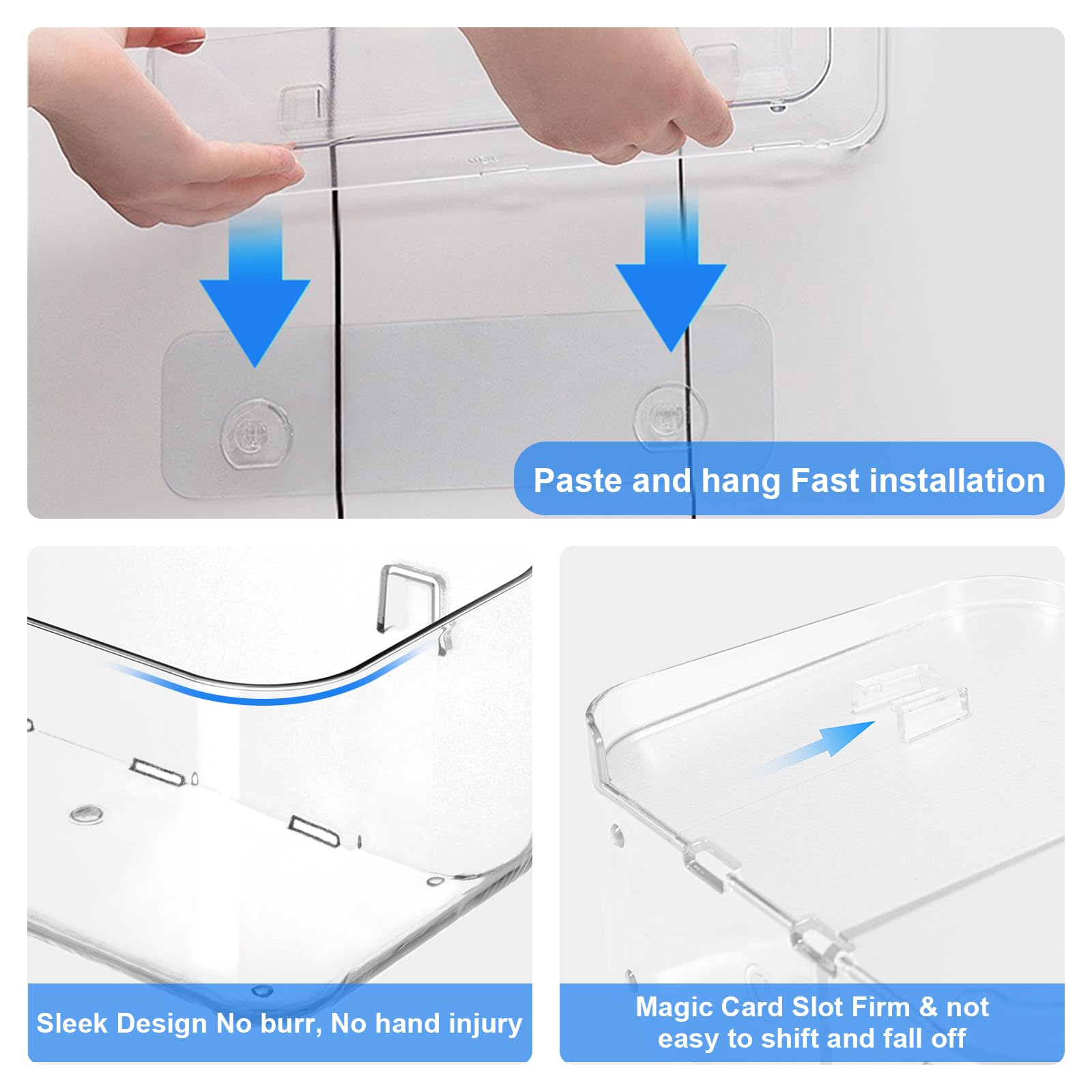 Paste and hang Fast installation

Sleek Design No burr, No hand injury

Magic Card Slot Firm & not easy to shift and fall off