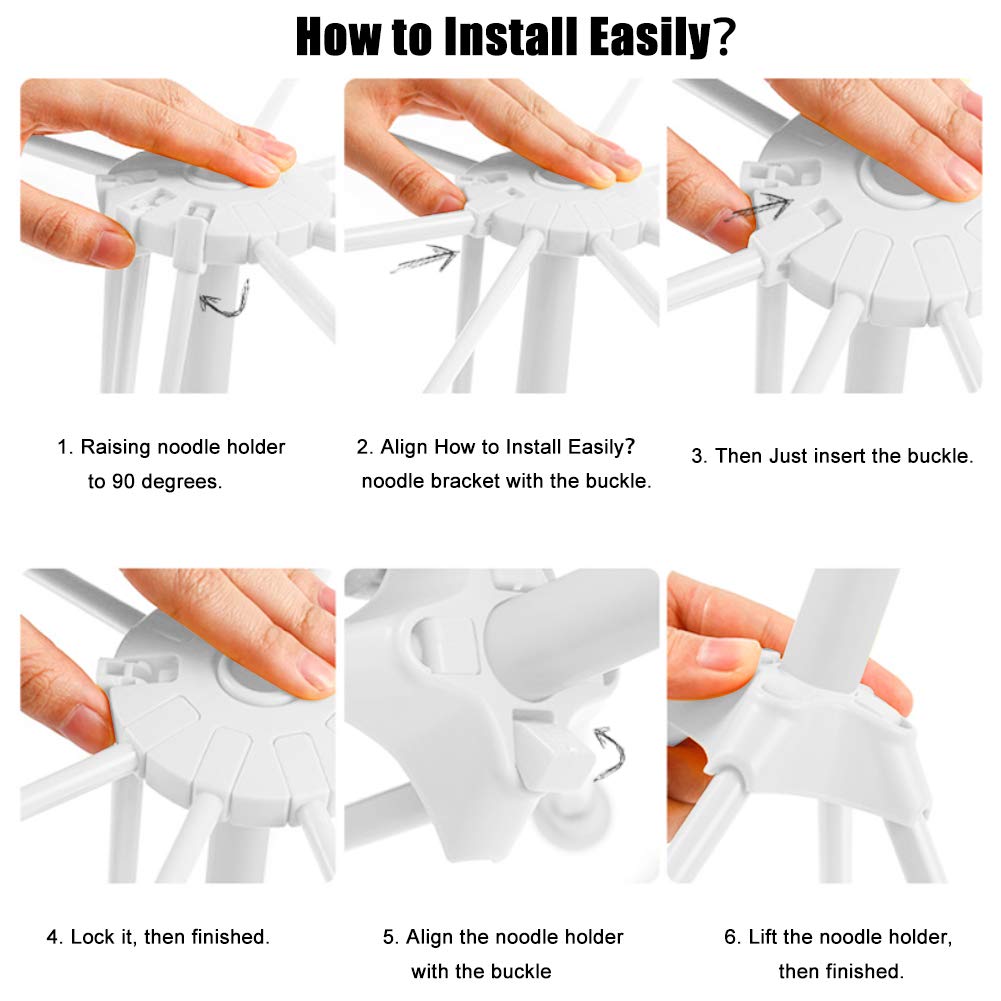 How to Install Easily?

1. Raising noodle holder to 90 degrees.

2. Align How to Install Easily? noodle bracket with the buckle.

3. Then Just insert the buckle.

4. Lock it, then finished.

5. Align the noodle holder with the buckle

6. Lift the noodle holder, then finished.