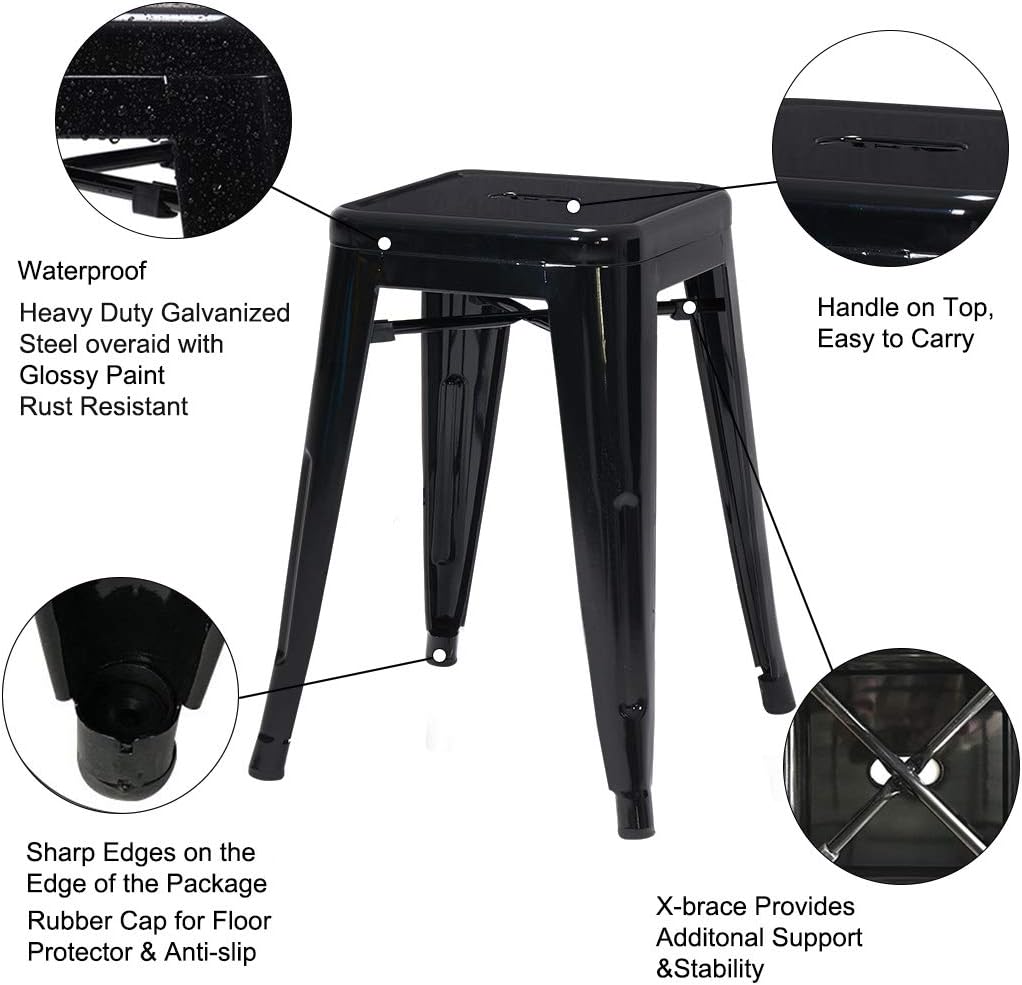 Waterproof

Heavy Duty Galvanized Steel overaid with Glossy Paint Rust Resistant

Handle on Top, Easy to Carry

Sharp Edges on the Edge of the Package

Rubber Cap for Floor Protector & Anti-slip

X-brace Provides Additonal Support &Stability