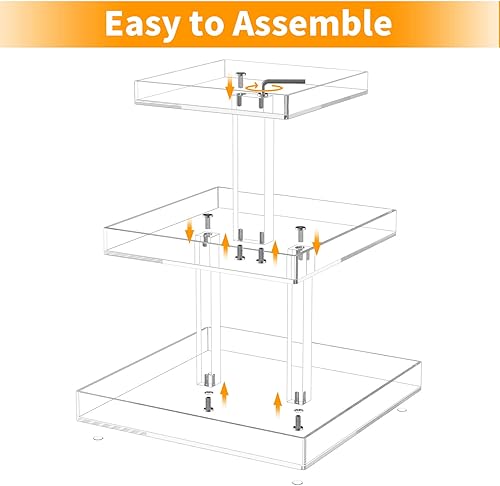 Easy to Assemble