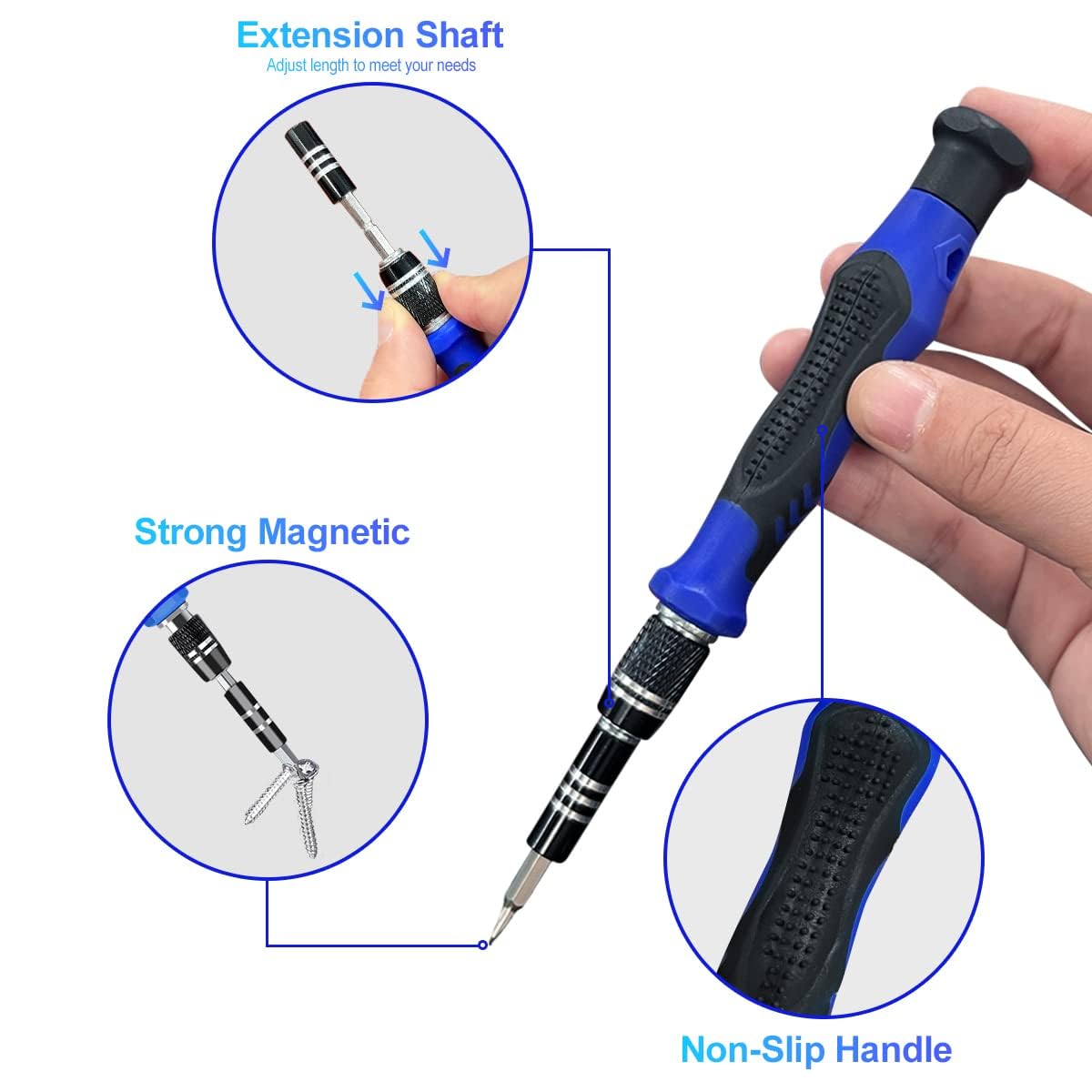 Extension Shaft
Adjust length to meet your needs

Strong Magnetic

Non-Slip Handle