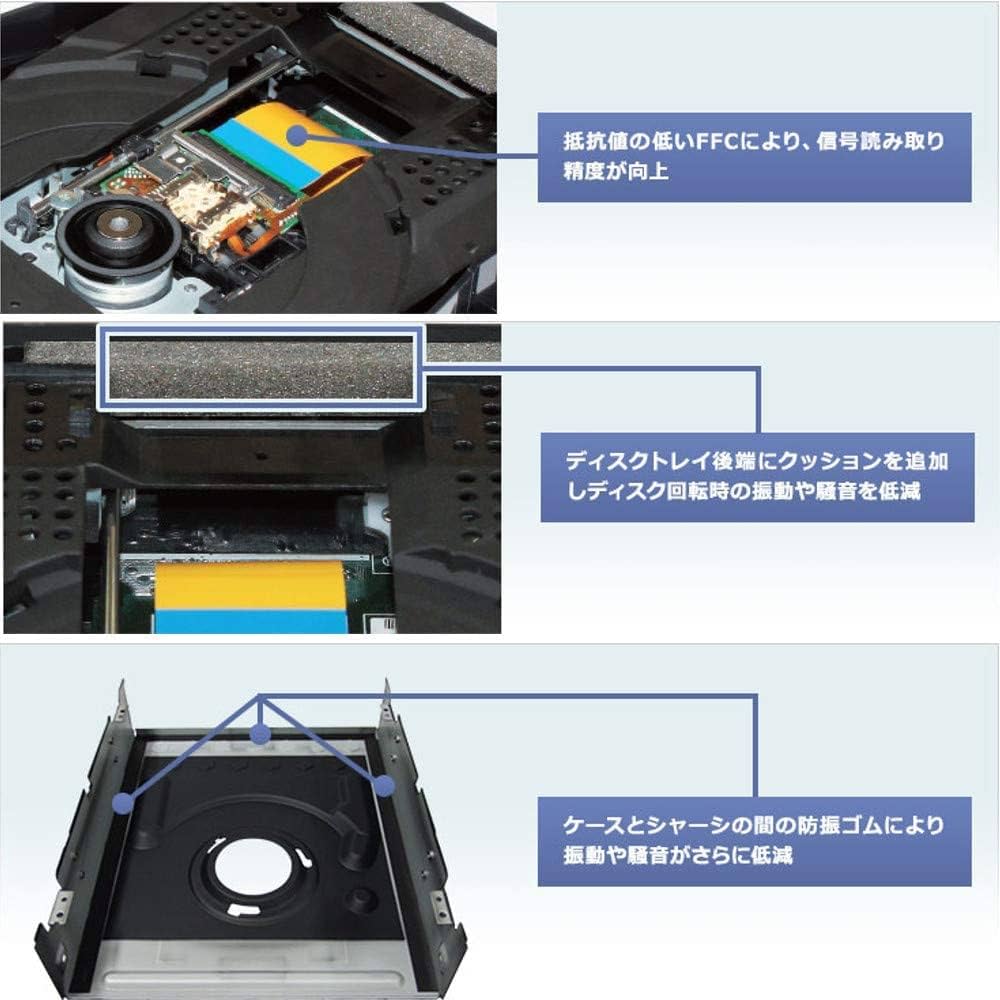 抵抗値の低いFFCにより、信号読み取り精度が向上

ディスクトレイ後端にクッションを追加しディスク回転時の振動や騒音を低減

ケースとシャーシの間の防振ゴムにより振動や騒音がさらに低減