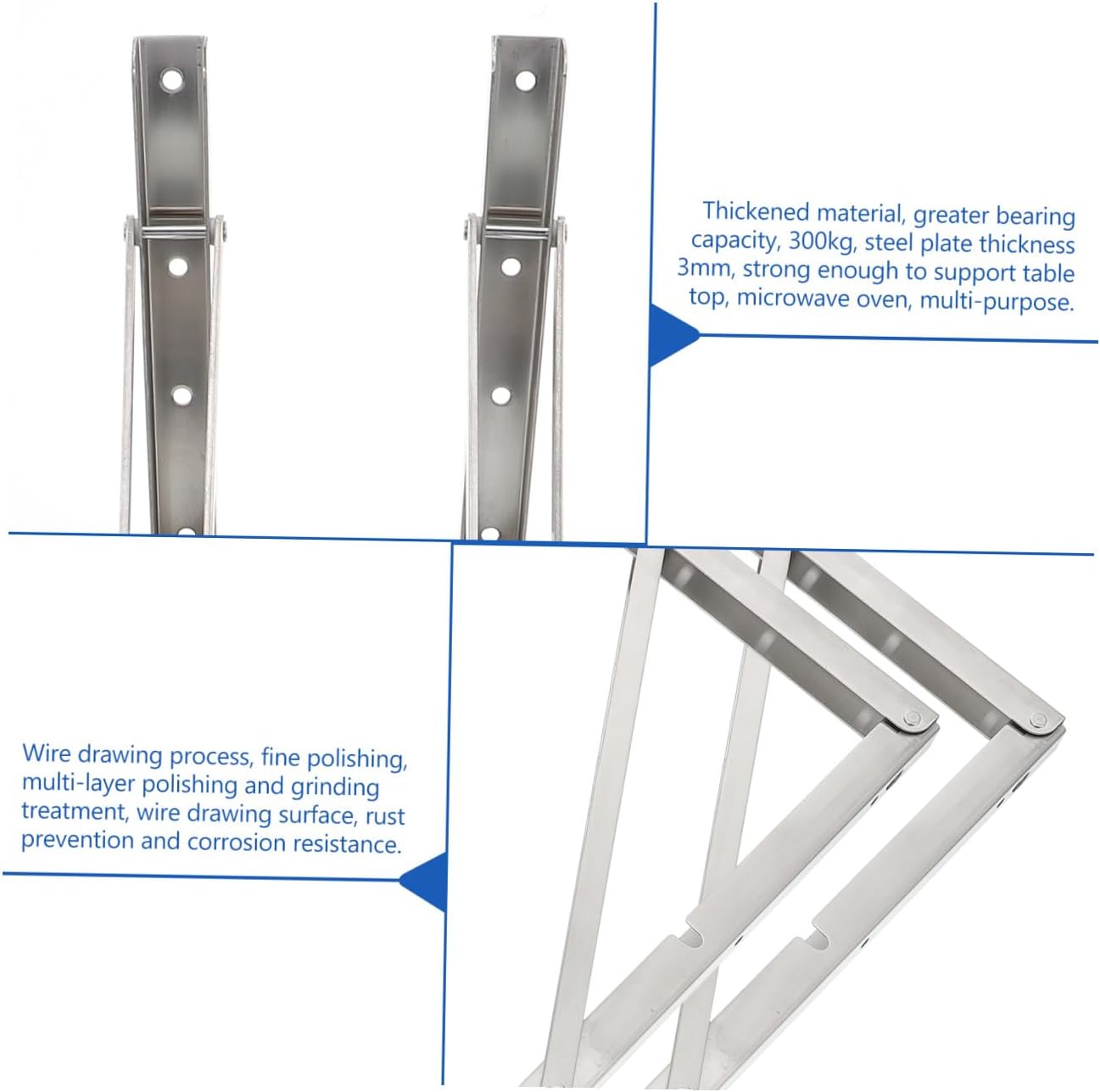 Thickened material, greater bearing capacity, 300kg, steel plate thickness 3mm, strong enough to support table top, microwave oven, multi-purpose.

Wire drawing process, fine polishing, multi-layer polishing and grinding treatment, wire drawing surface, rust prevention and corrosion resistance.