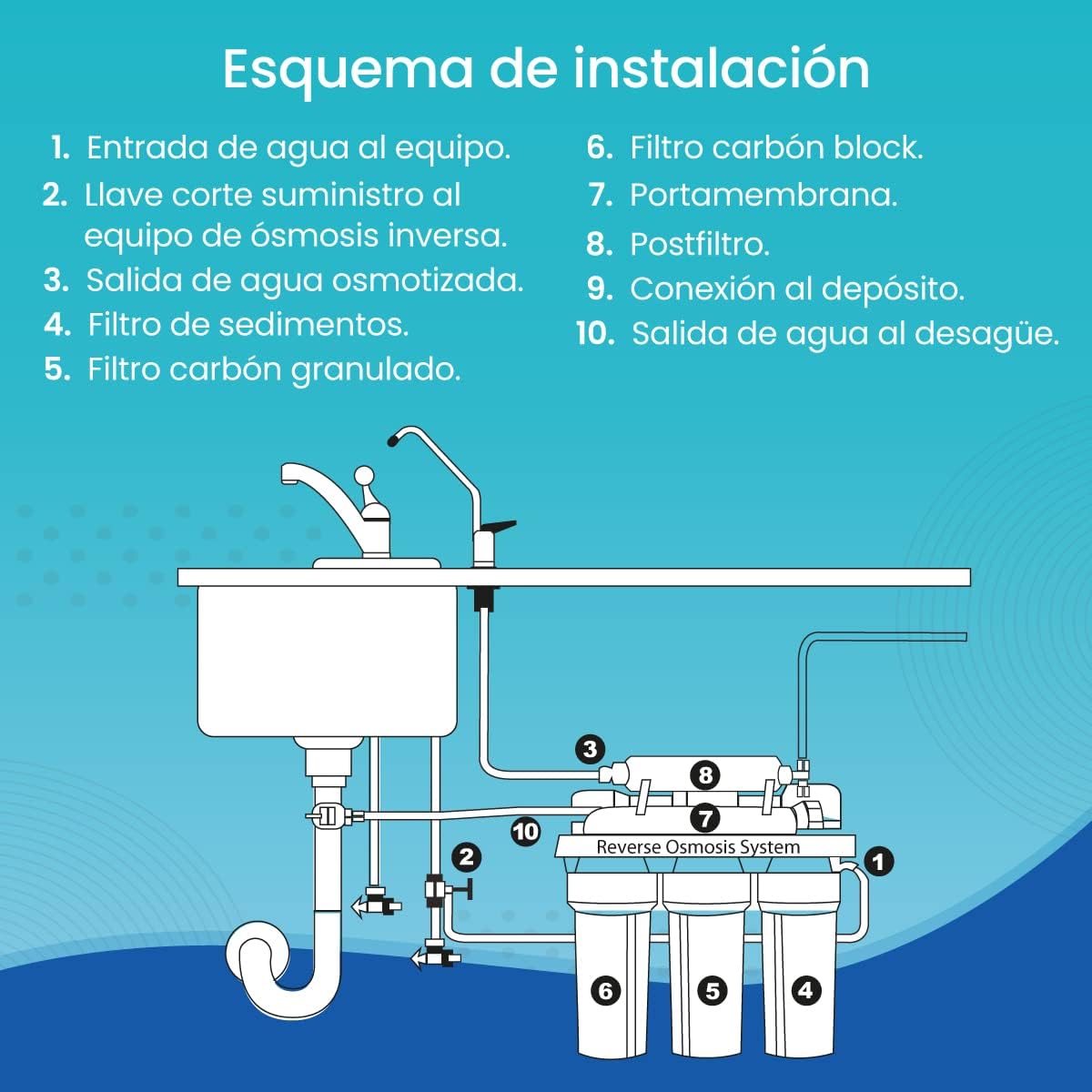 Esquema de instalación

1. Entrada de agua al equipo.
2. Llave corte suministro al equipo de ósmosis inversa.
3. Salida de agua osmotizada.
4. Filtro de sedimentos.
5. Filtro carbón granulado.

6. Filtro carbón block.
7. Portamembrana.
8. Postfiltro.
9. Conexión al depósito.
10. Salida de agua al desagüe.

3
8
7
10
Reverse Osmosis System
2
1
6
5
4