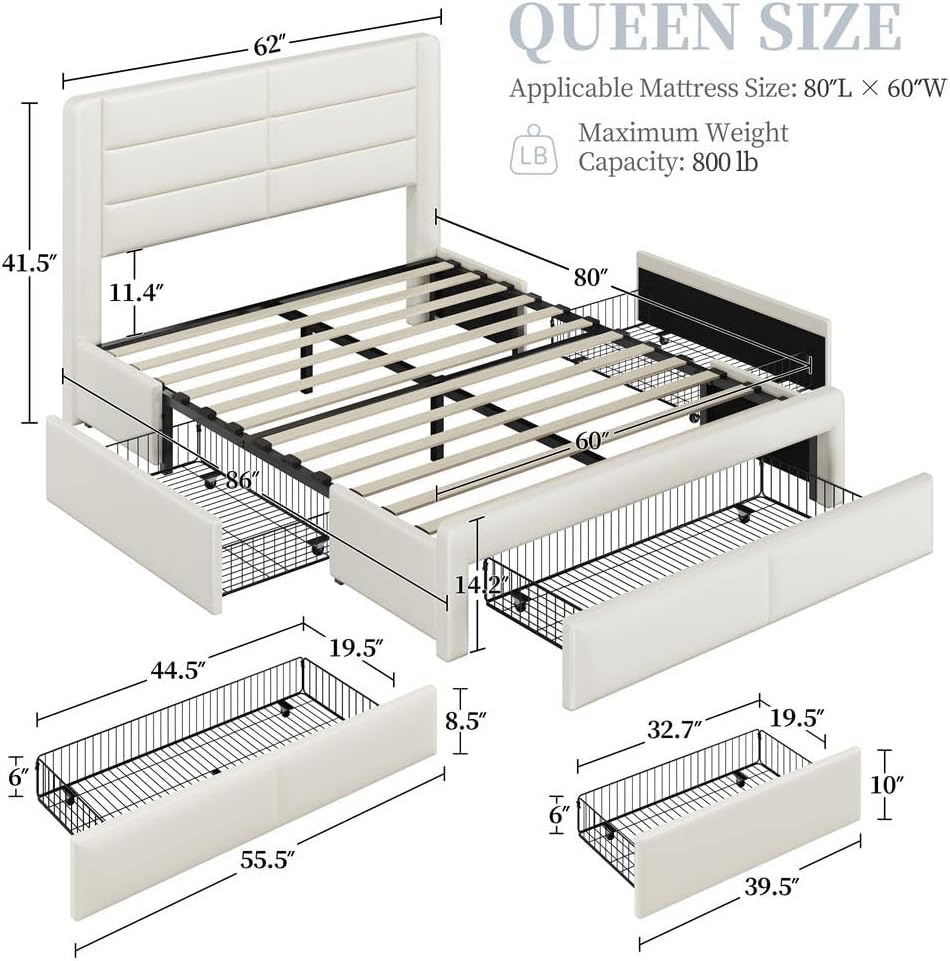 QUEEN SIZE

Applicable Mattress Size: 80″L × 60″W

LB

Maximum Weight Capacity: 800 lb

62″

41.5″

11.4″

80″

60″

86″

14.2″

44.5″

19.5″

8.5″

6″

55.5″

32.7″

19.5″

10″

6″

39.5″