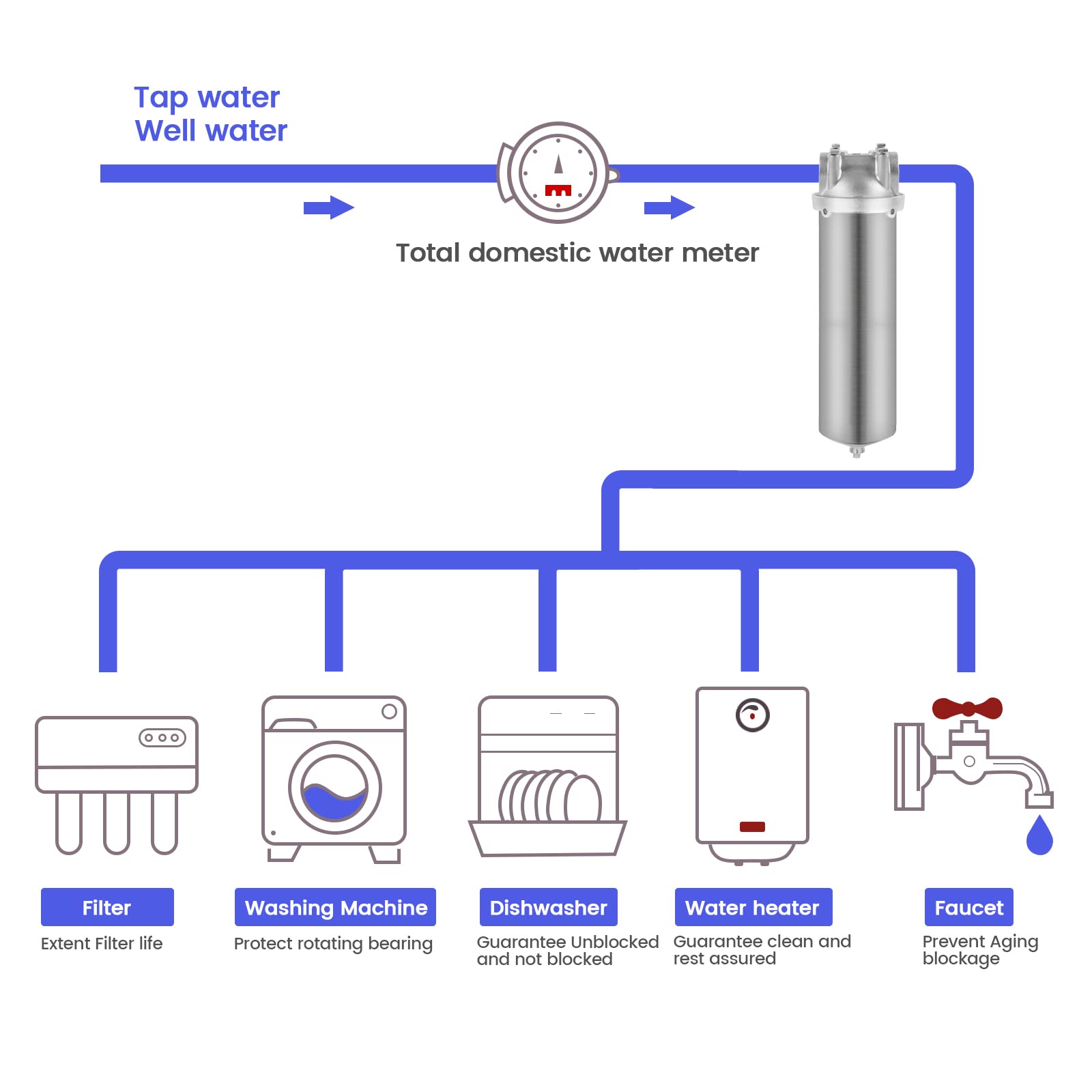 Tap water
Well water

Total domestic water meter

Filter
Extent Filter life

Washing Machine
Protect rotating bearing

Dishwasher
Guarantee Unblocked and not blocked

Water heater
Guarantee clean and rest assured

Faucet
Prevent Aging blockage