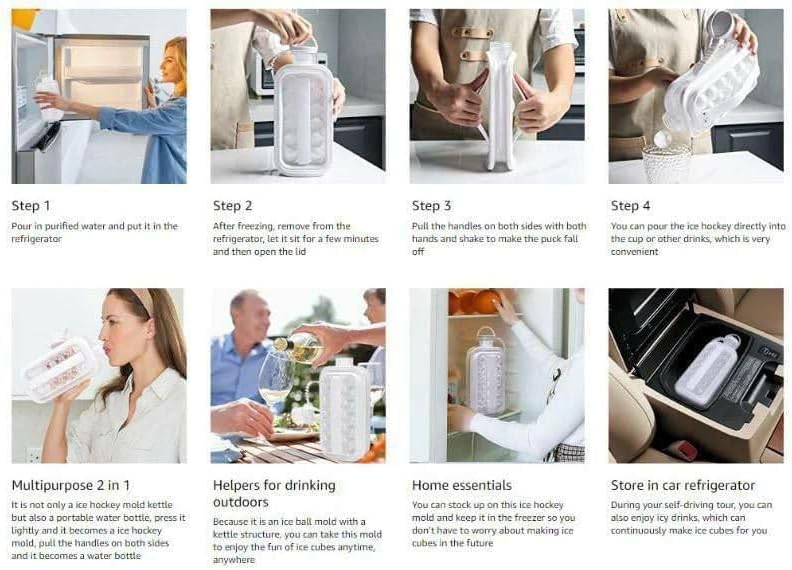 Step 1

Pour in purified water and put it in the refrigerator

Step 2

After freezing, remove from the refrigerator, let it sit for a few minutes and then open the lid

Step 3

Pull the handles on both sides with both hands and shake to make the puck fall off

Step 4

You can pour the ice hockey directly into the cup or other drinks, which is very convenient

Multipurpose 2 in 1

It is not only a ice hockey mold kettle but also a portable water bottle, press it lightly and it becomes a ice hockey mold, pull the handles on both sides and it becomes a water bottle

Helpers for drinking outdoors

Because it is an ice ball mold with a kettle structure, you can take this mold to enjoy the fun of ice cubes anytime, anywhere

Home essentials

You can stock up on this ice hockey mold and keep it in the freezer so you don't have to worry about making ice cubes in the future

Store in car refrigerator

During your self-driving tour, you can also enjoy icy drinks, which can continuously make ice cubes for you