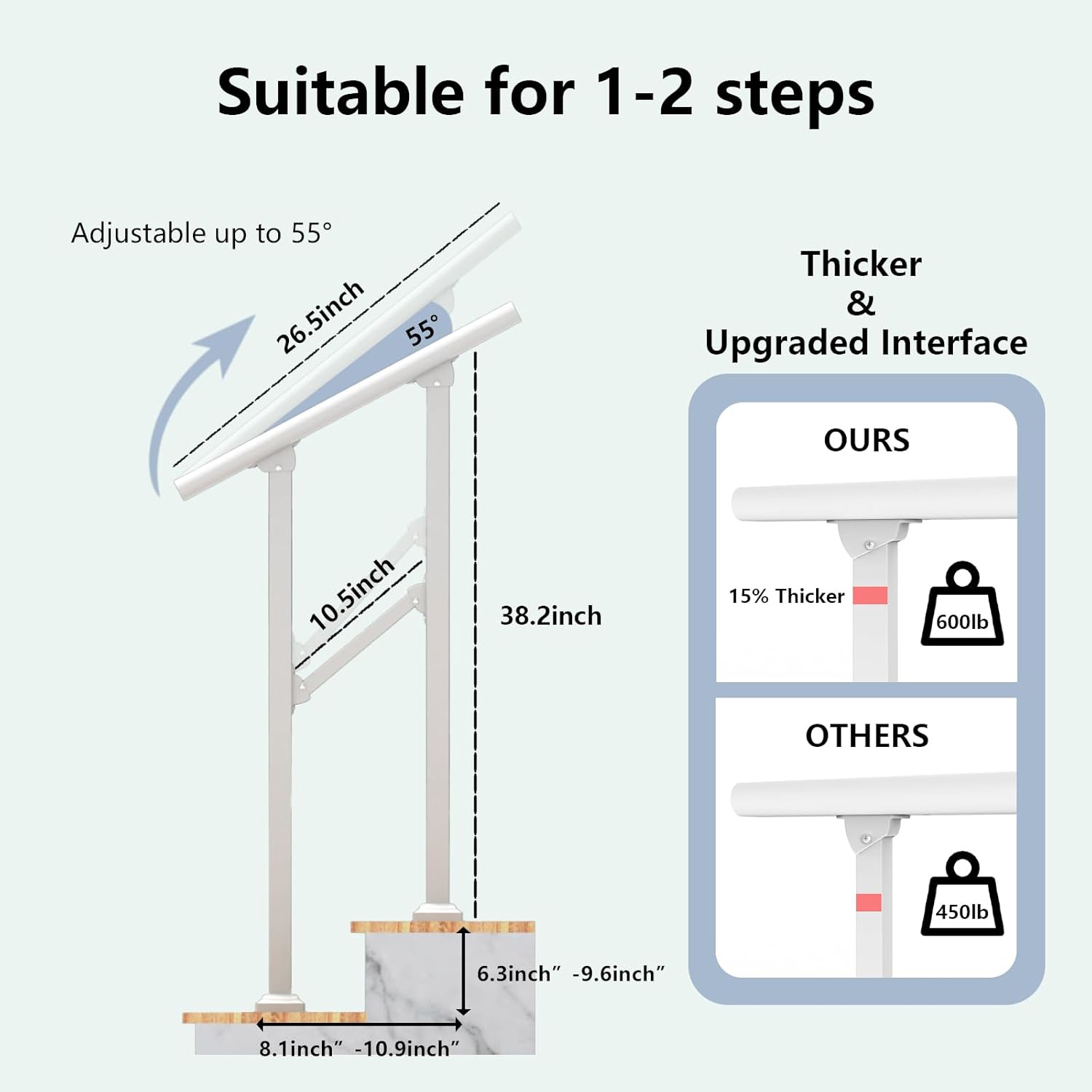 Suitable for 1-2 steps

Adjustable up to 55°

26.5inch

55°

10.5inch

38.2inch

6.3inch” -9.6inch”

8.1inch” -10.9inch”

Thicker
&
Upgraded Interface

OURS

15% Thicker

600lb

OTHERS

450lb