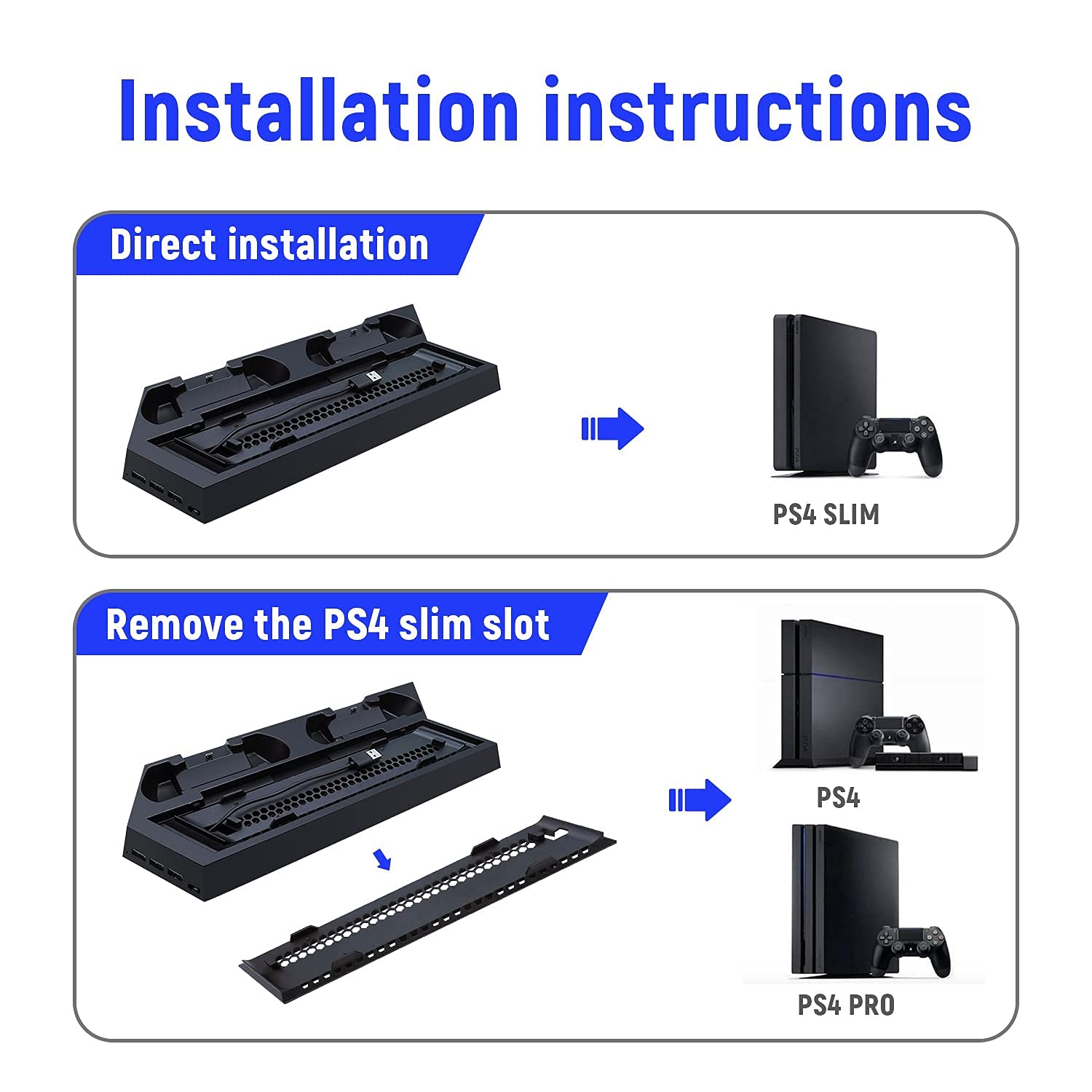 Installation instructions

Direct installation

PS4 SLIM

Remove the PS4 slim slot

PS4

PS4 PRO