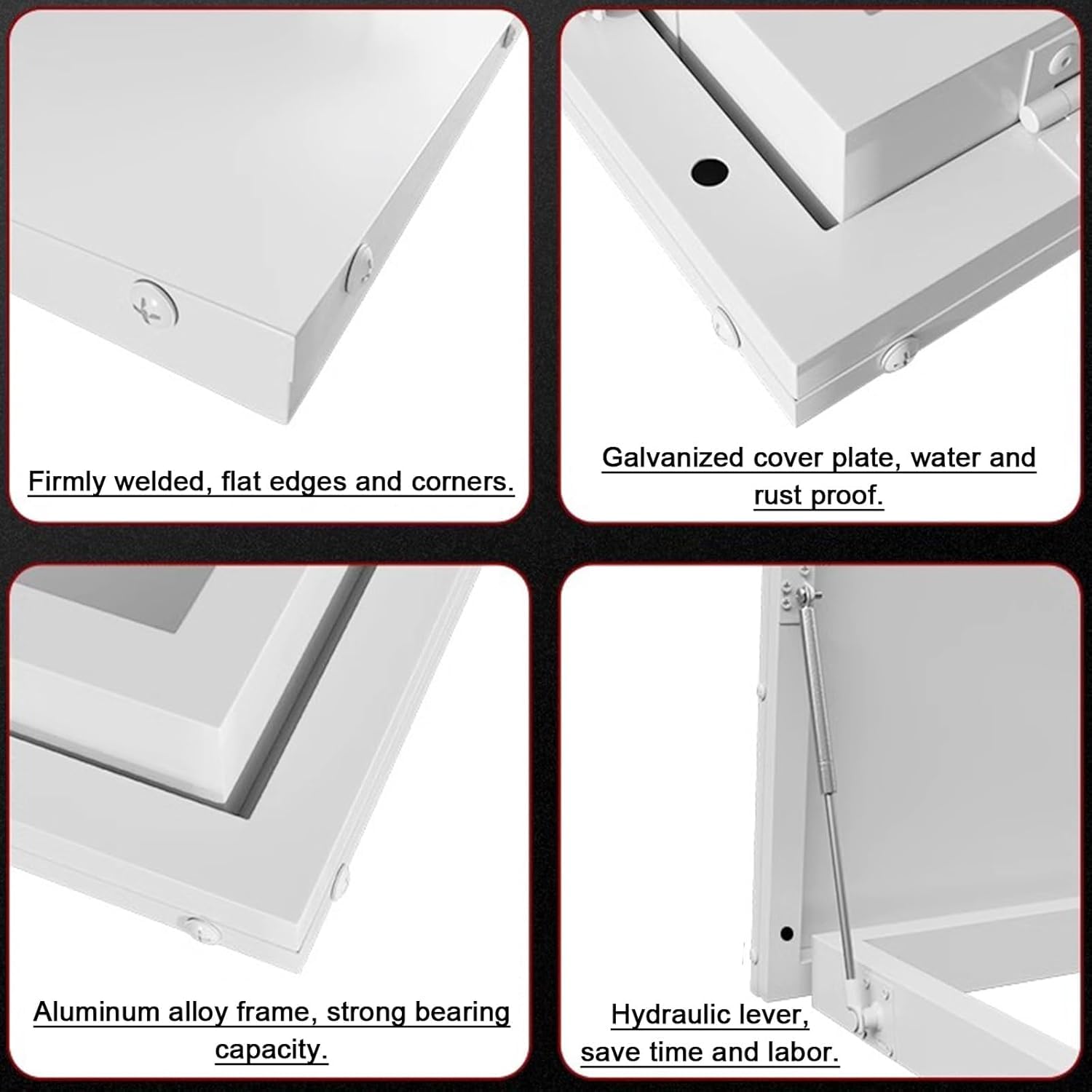 Firmly welded, flat edges and corners.

Galvanized cover plate, water and rust proof.

Aluminum alloy frame, strong bearing capacity.

Hydraulic lever, save time and labor.