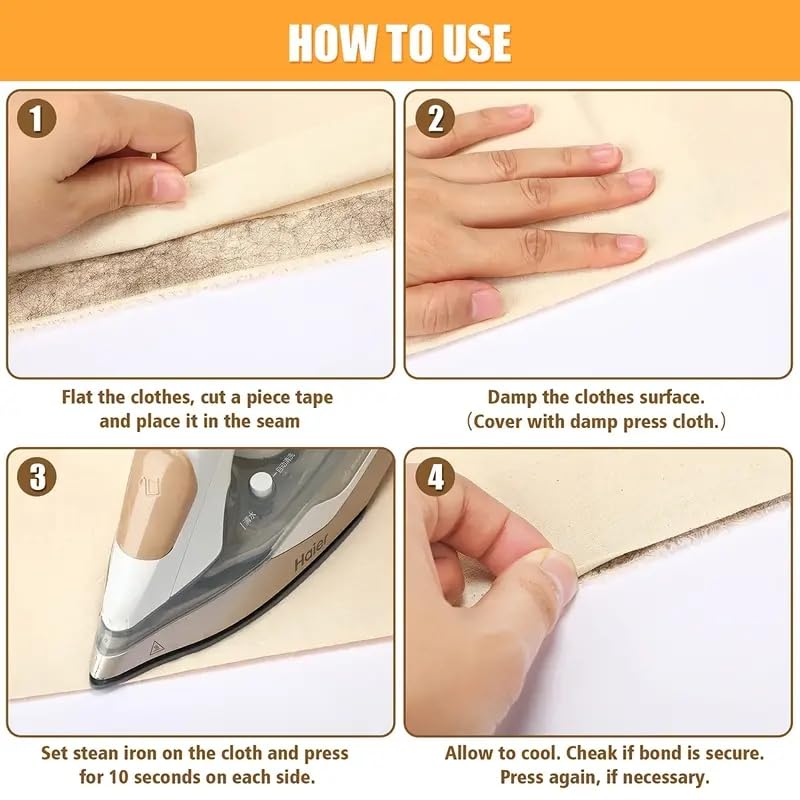 HOW TO USE

1

Flat the clothes, cut a piece tape and place it in the seam

2

Damp the clothes surface. (Cover with damp press cloth.)

3

Haier

Set stean iron on the cloth and press for 10 seconds on each side.

4

Allow to cool. Cheak if bond is secure. Press again, if necessary.