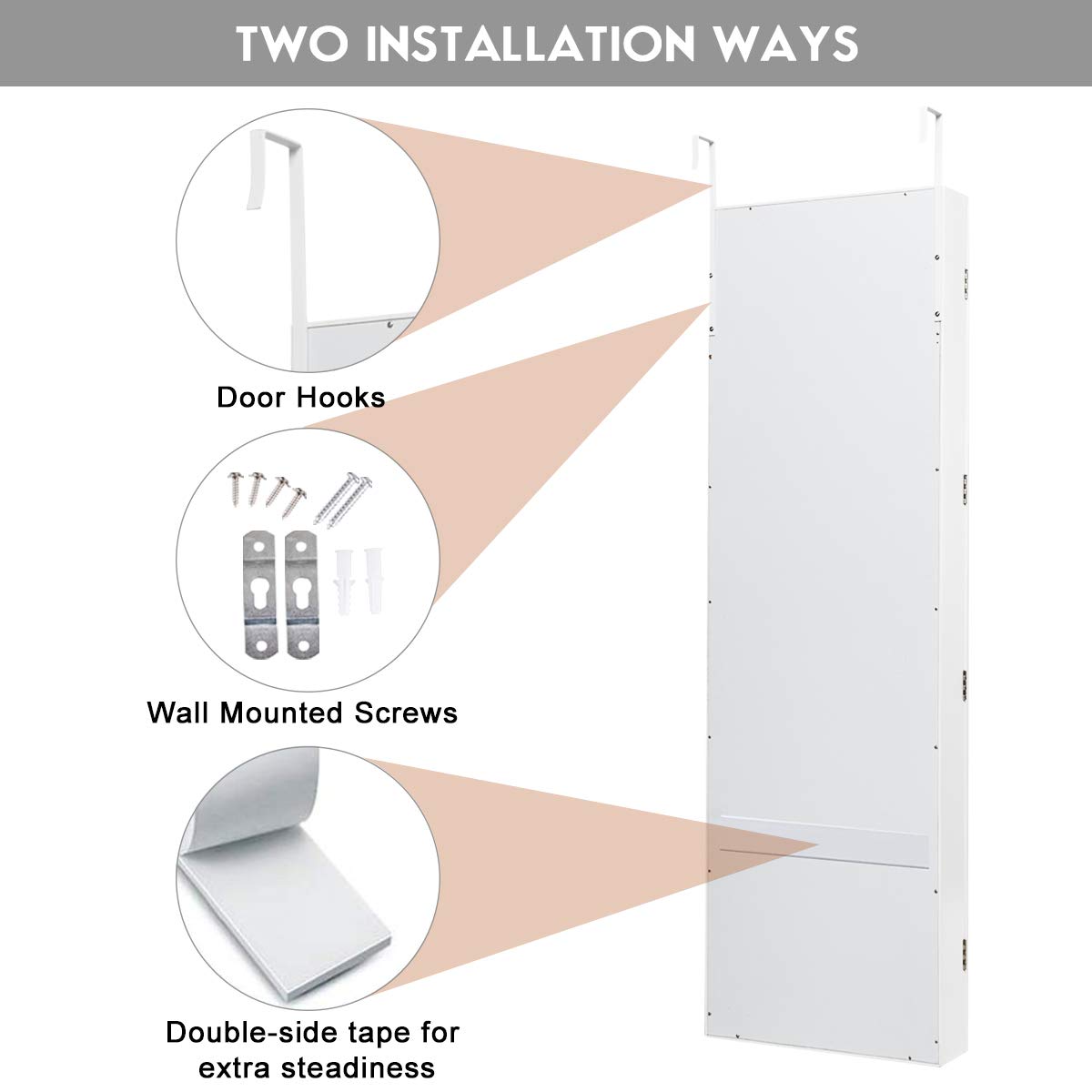 TWO INSTALLATION WAYS

Door Hooks

Wall Mounted Screws

Double-side tape for extra steadiness