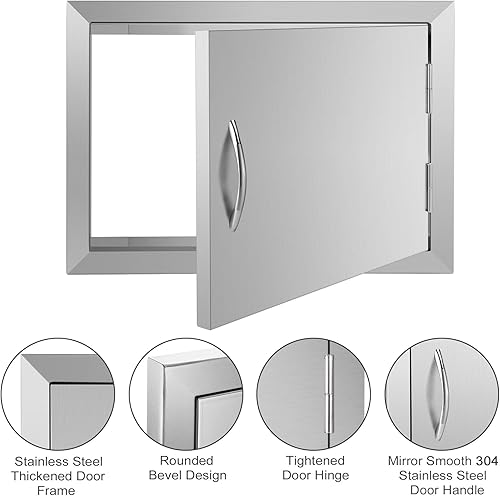 Stainless Steel Thickened Door Frame

Rounded Bevel Design

Tightened Door Hinge

Mirror Smooth 304 Stainless Steel Door Handle