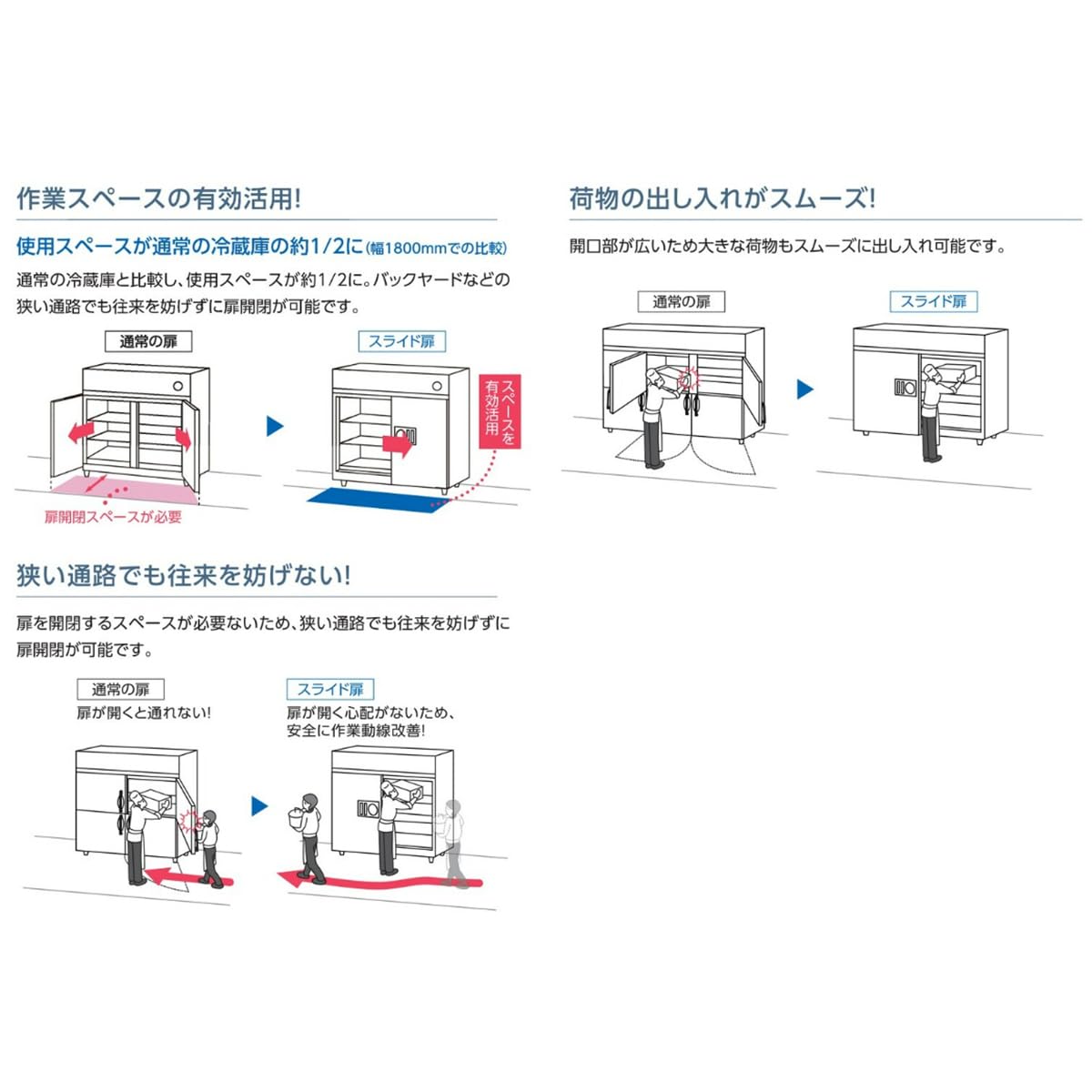 作業スペースの有効活用!

使用スペースが通常の冷蔵庫の約1/2に(幅1800mmでの比較)

通常の冷蔵庫と比較し、使用スペースが約1/2に。バックヤードなどの狭い通路でも往来を妨げずに扉開閉が可能です。

通常の扉

スライド扉

スペースを有効活用

扉開閉スペースが必要

狭い通路でも往来を妨げない!

扉を開閉するスペースが必要ないため、狭い通路でも往来を妨げずに扉開閉が可能です。

通常の扉
扉が開くと通れない!

スライド扉
扉が開く心配がないため、安全に作業動線改善!

荷物の出し入れがスムーズ!

開口部が広いため大きな荷物もスムーズに出し入れ可能です。

通常の扉

スライド扉