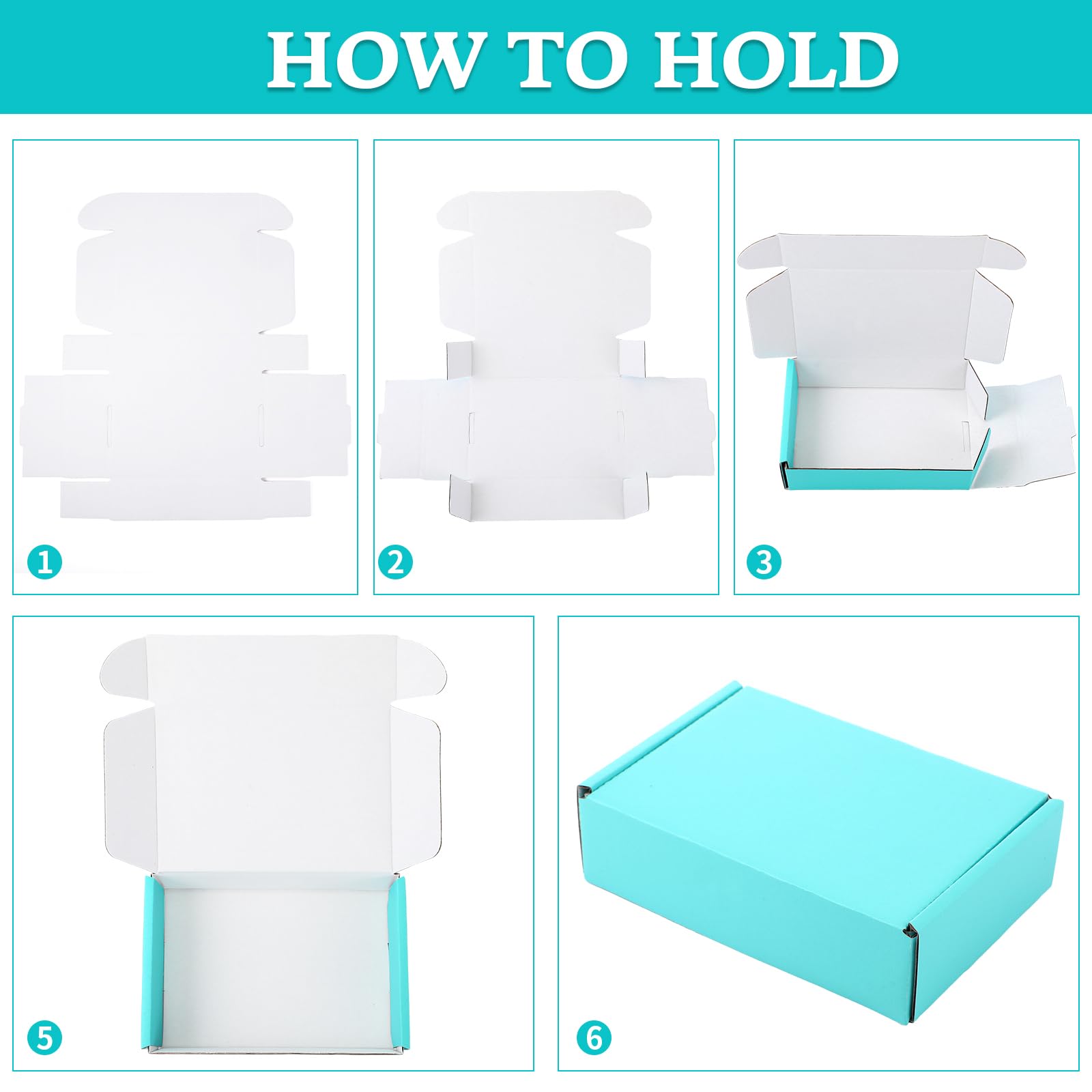 HOW TO HOLD

1

2

3

5

6