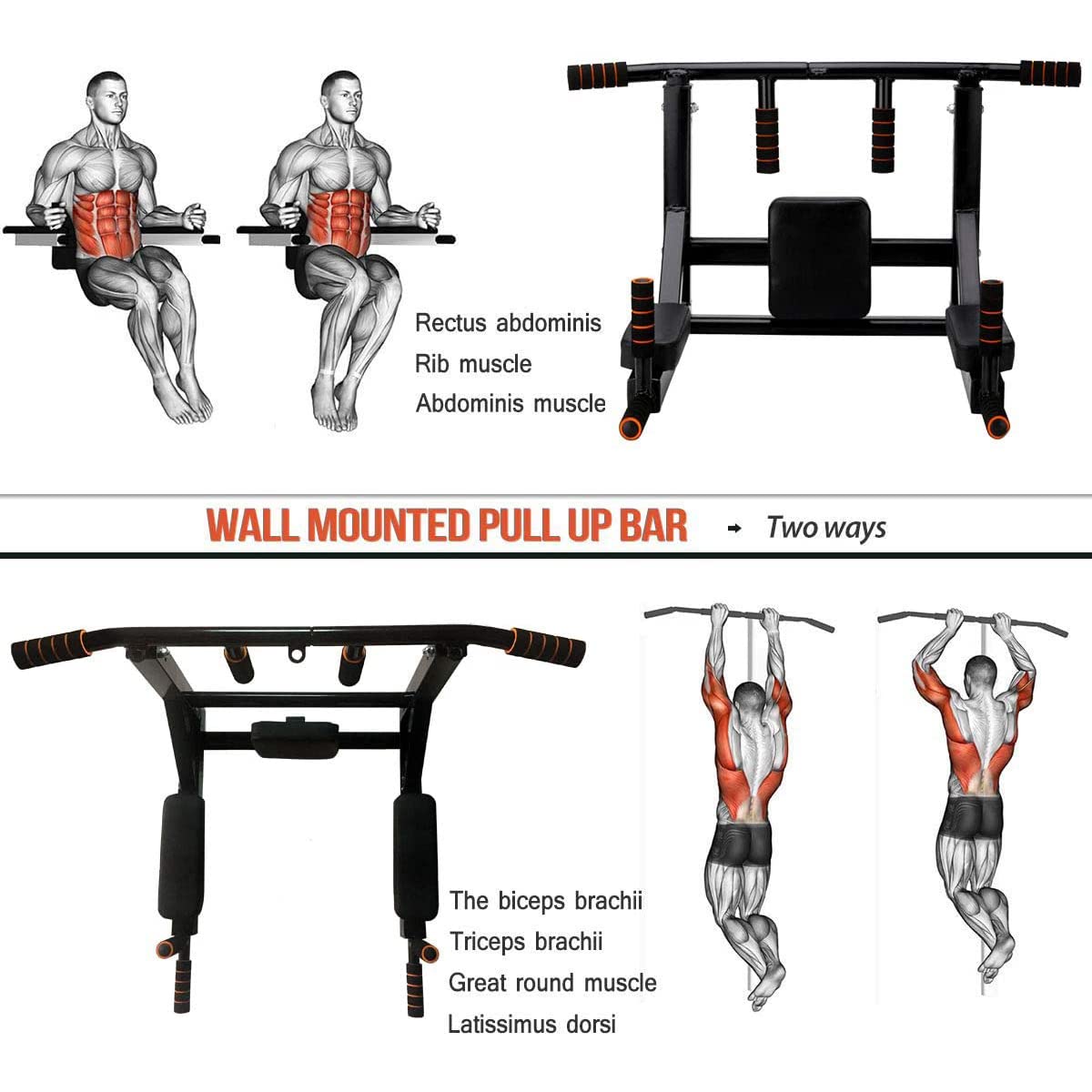 Rectus abdominis
Rib muscle
Abdominis muscle

WALL MOUNTED PULL UP BAR → Two ways

The biceps brachii
Triceps brachii
Great round muscle
Latissimus dorsi