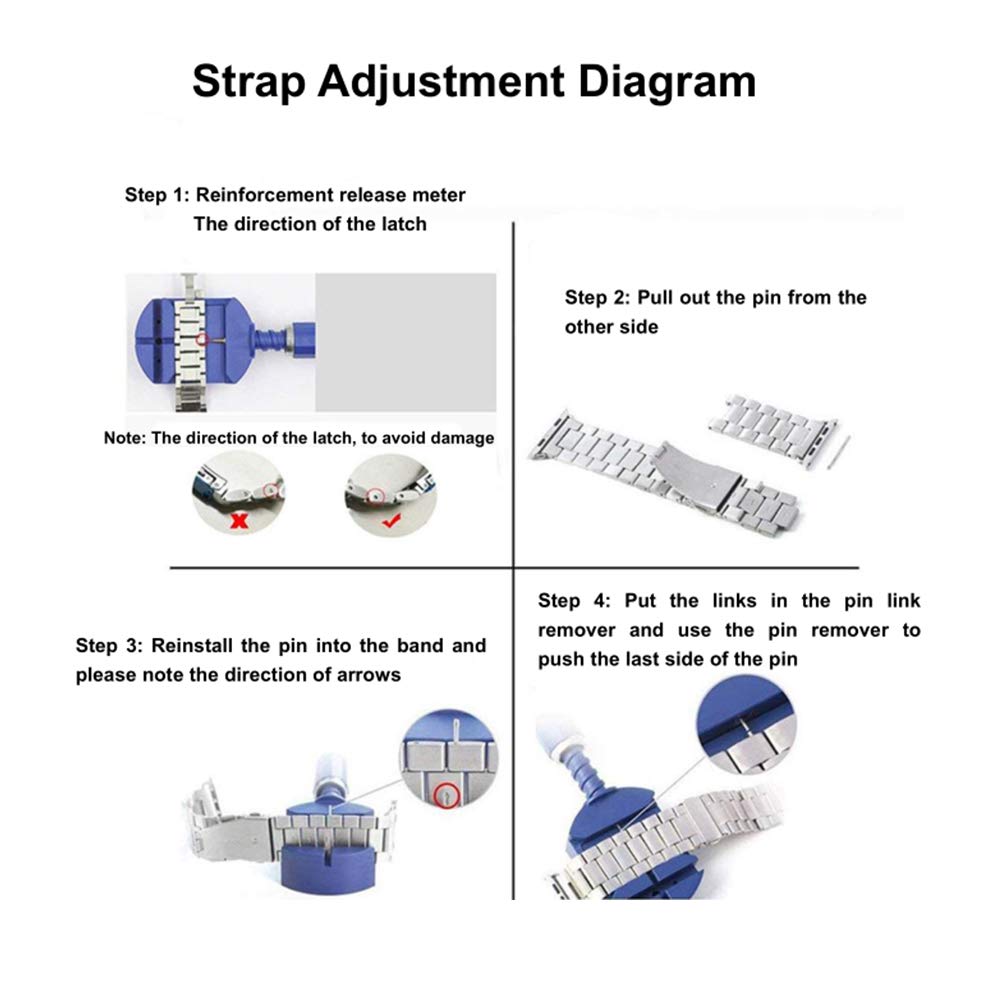 Strap Adjustment Diagram

Step 1: Reinforcement release meter
The direction of the latch

Note: The direction of the latch, to avoid damage

Step 2: Pull out the pin from the other side

Step 3: Reinstall the pin into the band and please note the direction of arrows

Step 4: Put the links in the pin link remover and use the pin remover to push the last side of the pin