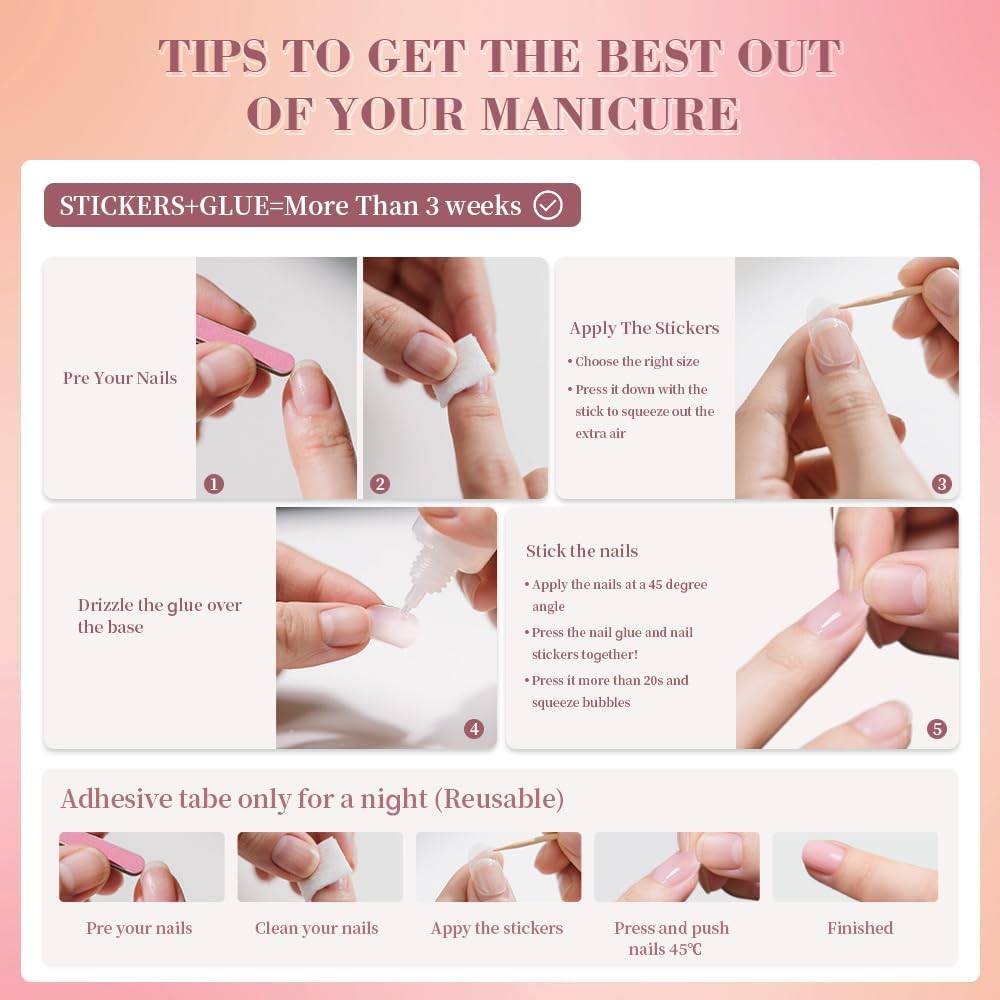 TIPS TO GET THE BEST OUT OF YOUR MANICURE

STICKERS+GLUE=More Than 3 weeks

Pre Your Nails

1

2

Apply The Stickers
• Choose the right size
• Press it down with the stick to squeeze out the extra air

3

Drizzle the glue over the base

4

Stick the nails
• Apply the nails at a 45 degree angle
• Press the nail glue and nail stickers together!
• Press it more than 20s and squeeze bubbles

5

Adhesive tabe only for a night (Reusable)

Pre your nails

Clean your nails

Appy the stickers

Press and push nails 45℃

Finished