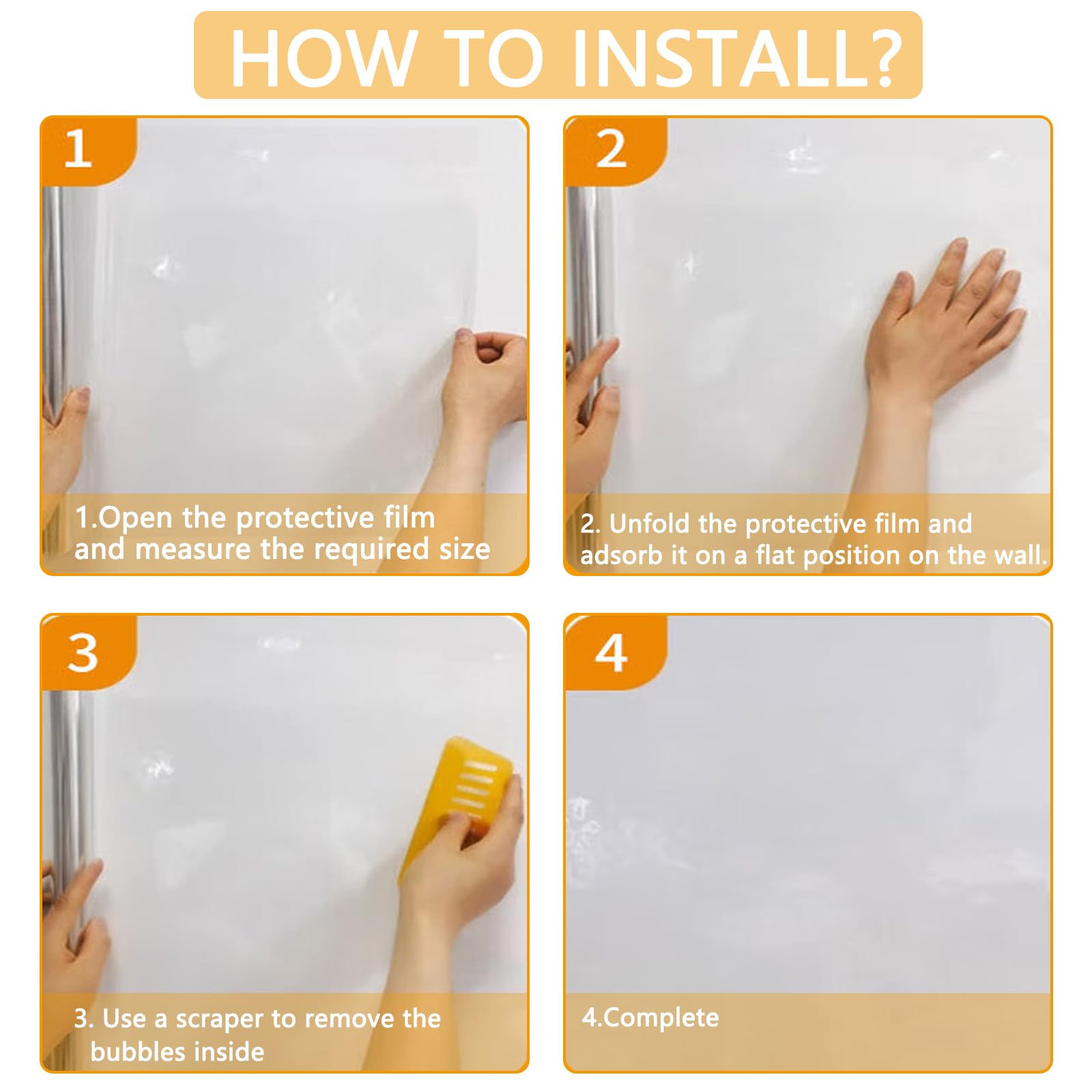 HOW TO INSTALL?

1

1.Open the protective film and measure the required size

2

2. Unfold the protective film and adsorb it on a flat position on the wall.

3

3. Use a scraper to remove the bubbles inside

4

4.Complete