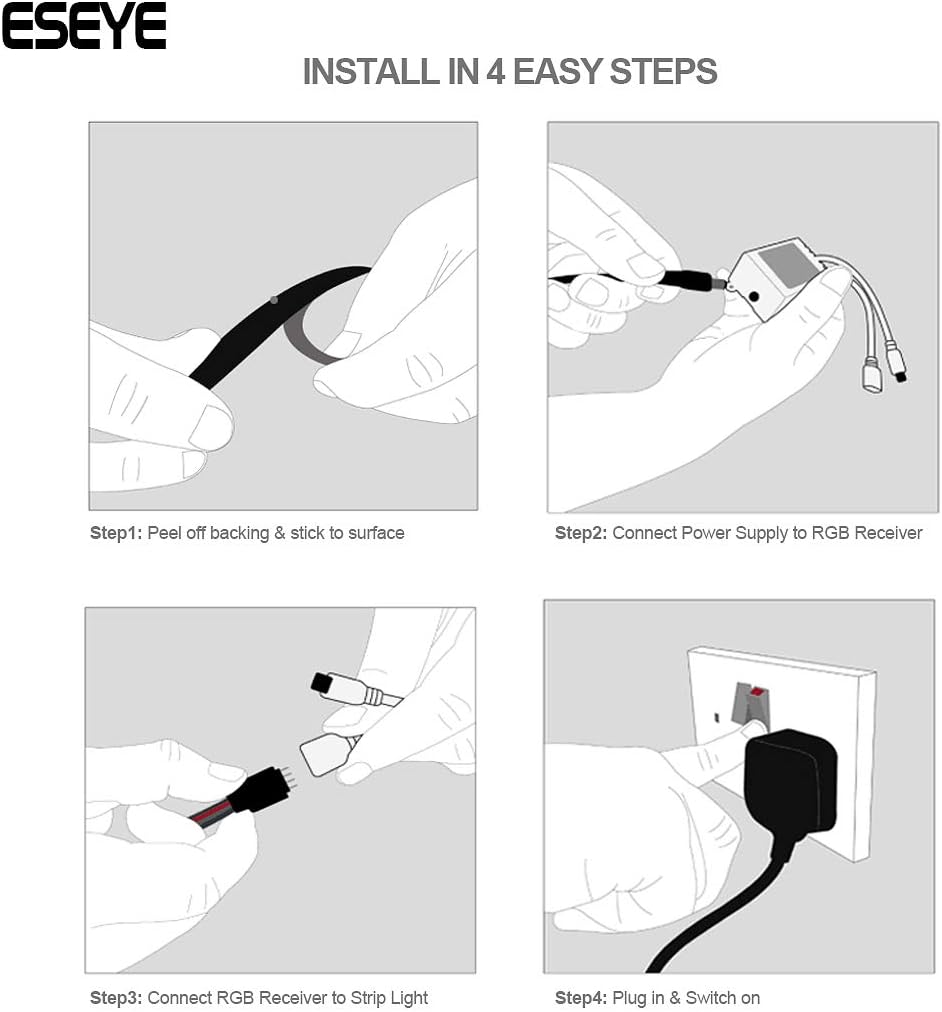 ESEYE

INSTALL IN 4 EASY STEPS

Step1: Peel off backing & stick to surface

Step2: Connect Power Supply to RGB Receiver

Step3: Connect RGB Receiver to Strip Light

Step4: Plug in & Switch on