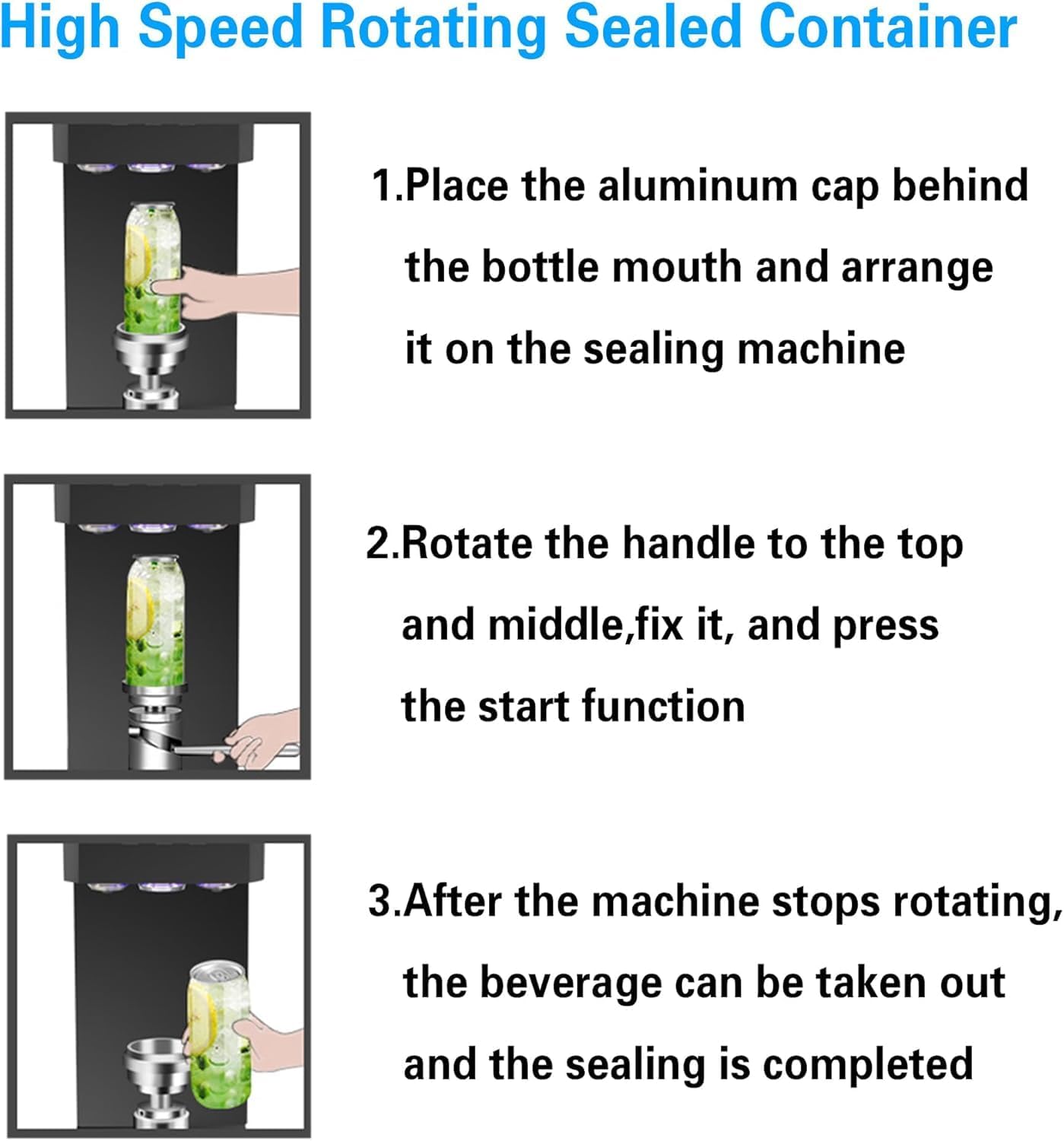 High Speed Rotating Sealed Container

1.Place the aluminum cap behind the bottle mouth and arrange it on the sealing machine

2.Rotate the handle to the top and middle,fix it, and press the start function

3.After the machine stops rotating, the beverage can be taken out and the sealing is completed