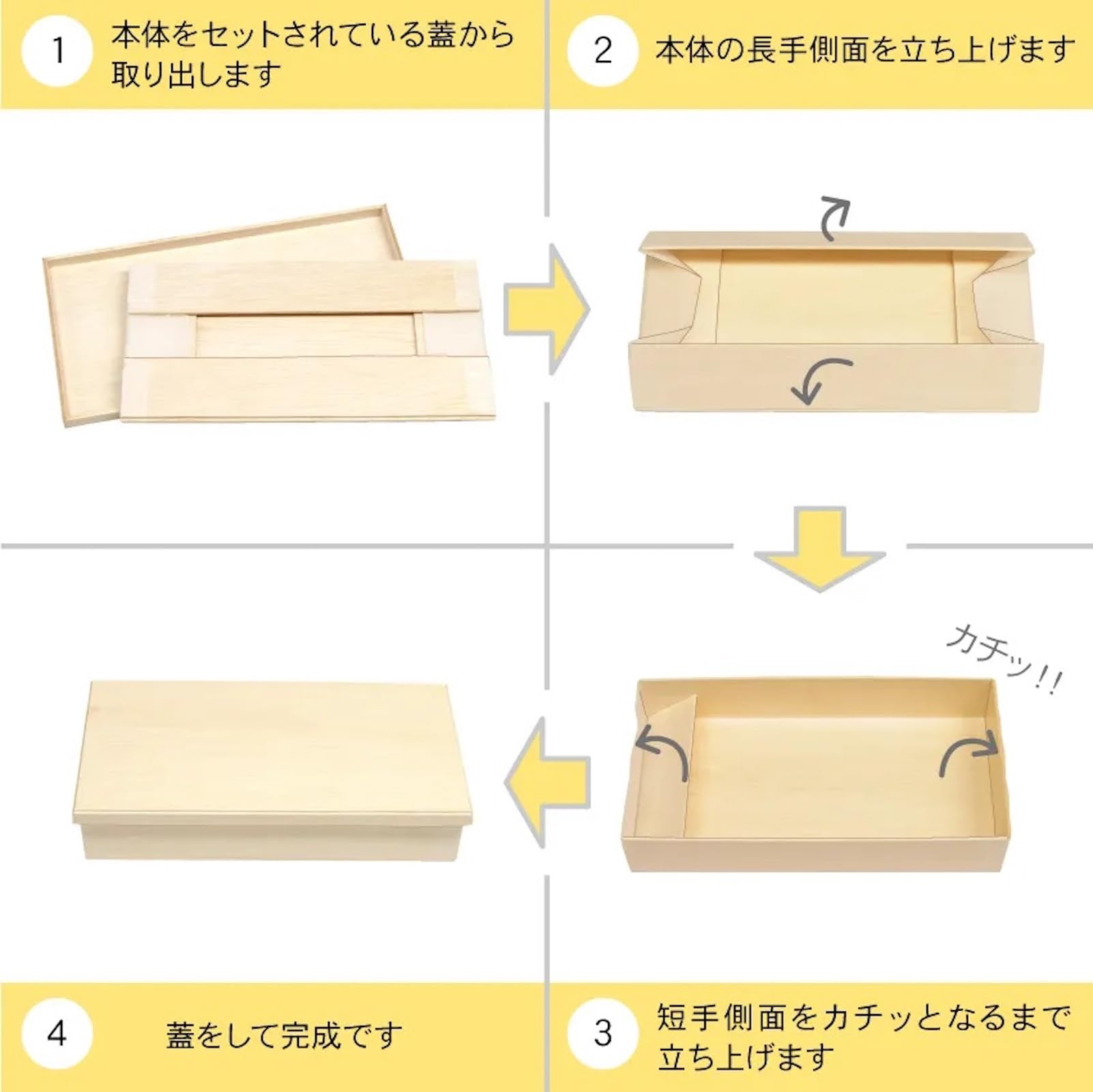 1 本体をセットされている蓋から取り出します

2 本体の長手側面を立ち上げます

カチッ!!

4 蓋をして完成です

3 短手側面をカチッとなるまで立ち上げます