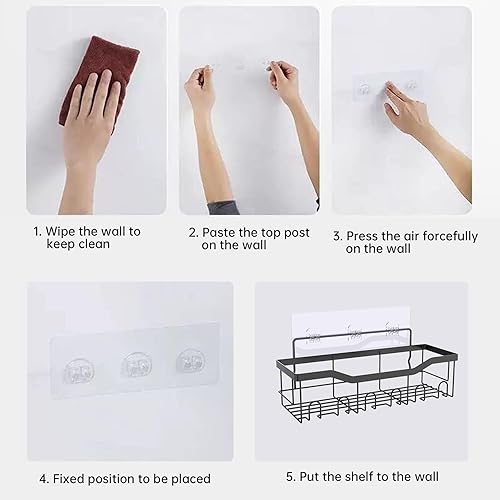 1. Wipe the wall to keep clean

2. Paste the top post on the wall

3. Press the air forcefully on the wall

4. Fixed position to be placed

5. Put the shelf to the wall