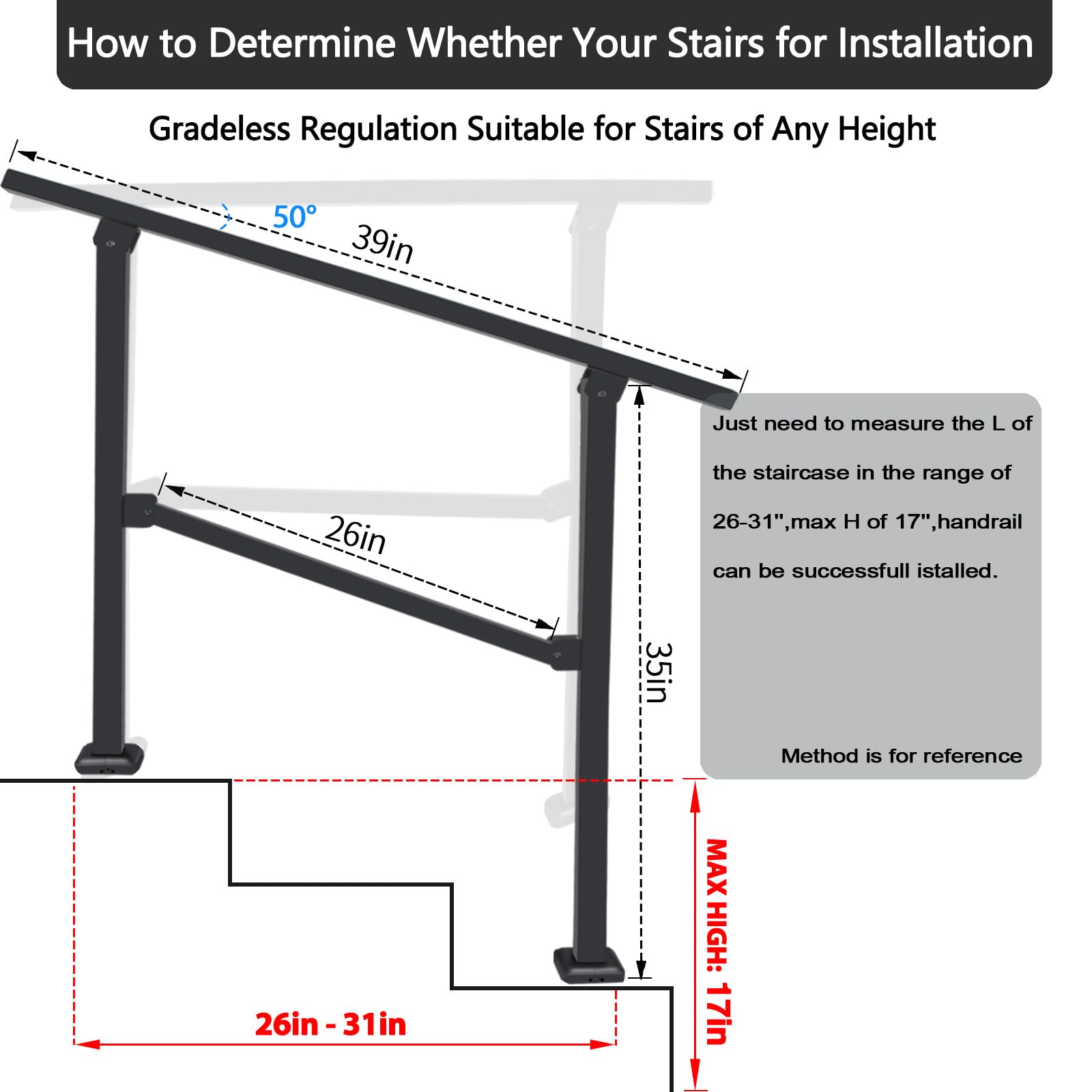 How to Determine Whether Your Stairs for Installation

Gradeless Regulation Suitable for Stairs of Any Height

50°

39in

26in

35in

Just need to measure the L of the staircase in the range of 26-31",max H of 17",handrail can be successfull istalled.

Method is for reference

MAX HIGH: 17in

26in - 31in