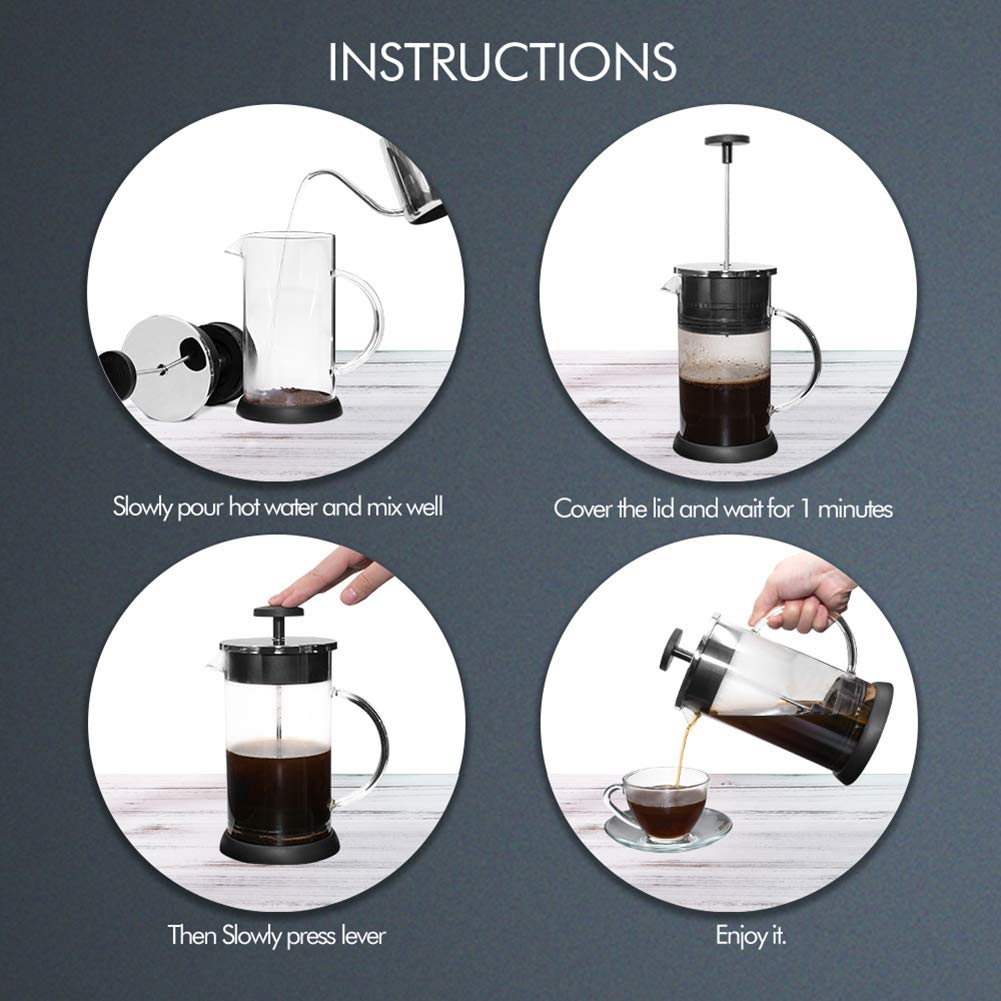 INSTRUCTIONS

Slowly pour hot water and mix well

Cover the lid and wait for 1 minutes

Then Slowly press lever

Enjoy it.