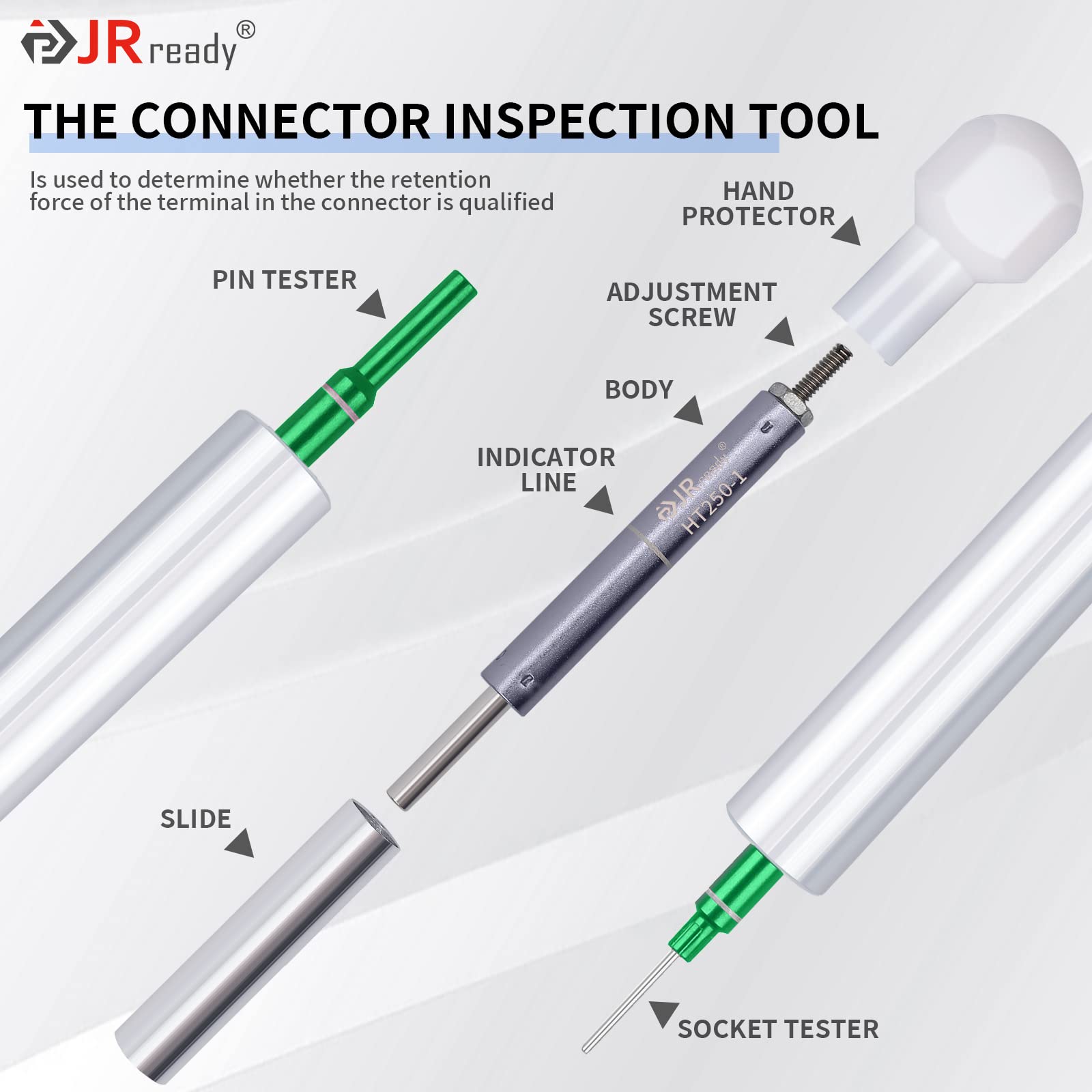 JRready®

THE CONNECTOR INSPECTION TOOL

Is used to determine whether the retention force of the terminal in the connector is qualified

HAND PROTECTOR

PIN TESTER

ADJUSTMENT SCREW

BODY

INDICATOR LINE

JRready®
HT250-1

SLIDE

SOCKET TESTER