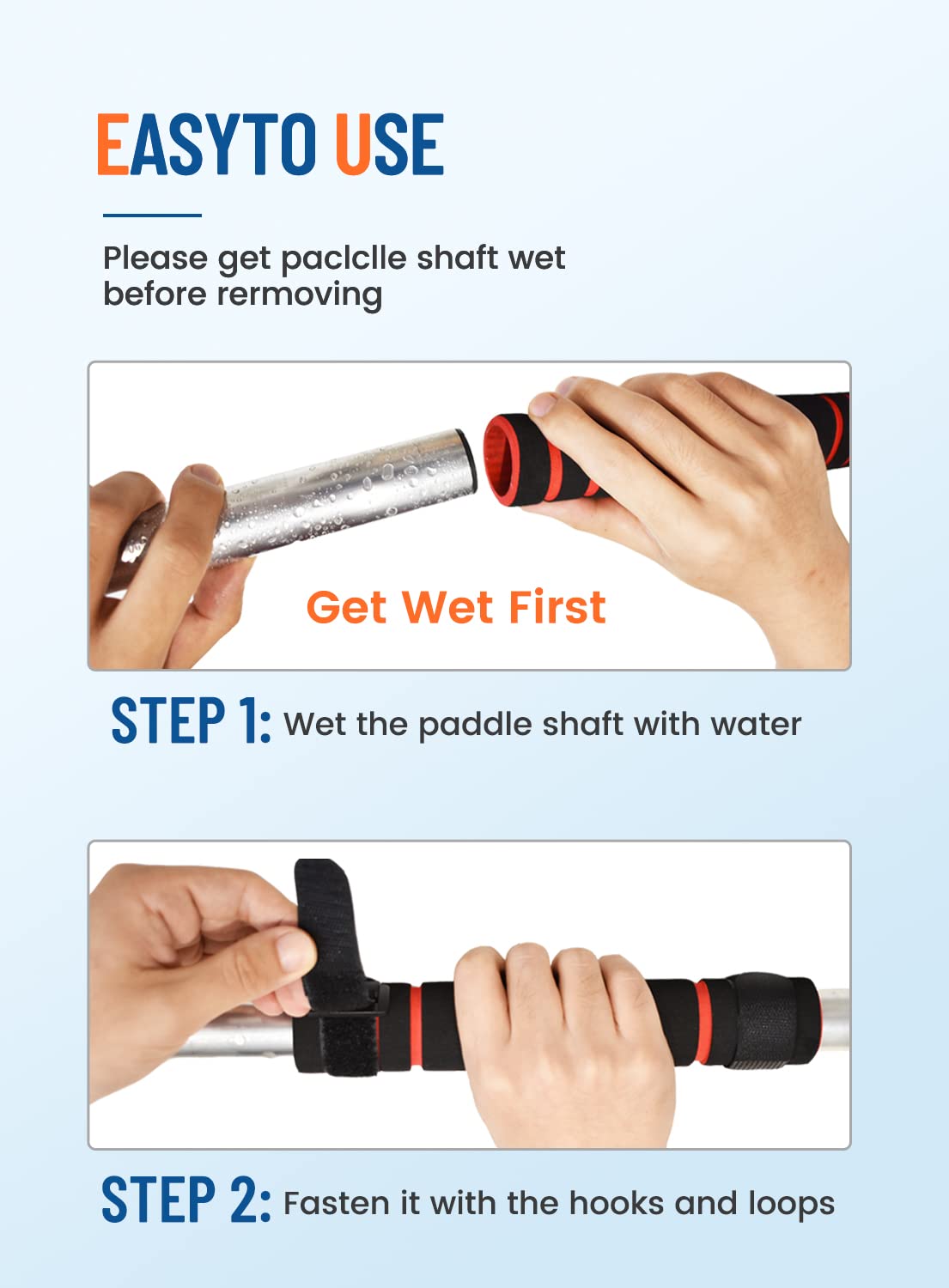 EASYTO USE

Please get paclclle shaft wet before rermoving

Get Wet First

STEP 1: Wet the paddle shaft with water

STEP 2: Fasten it with the hooks and loops