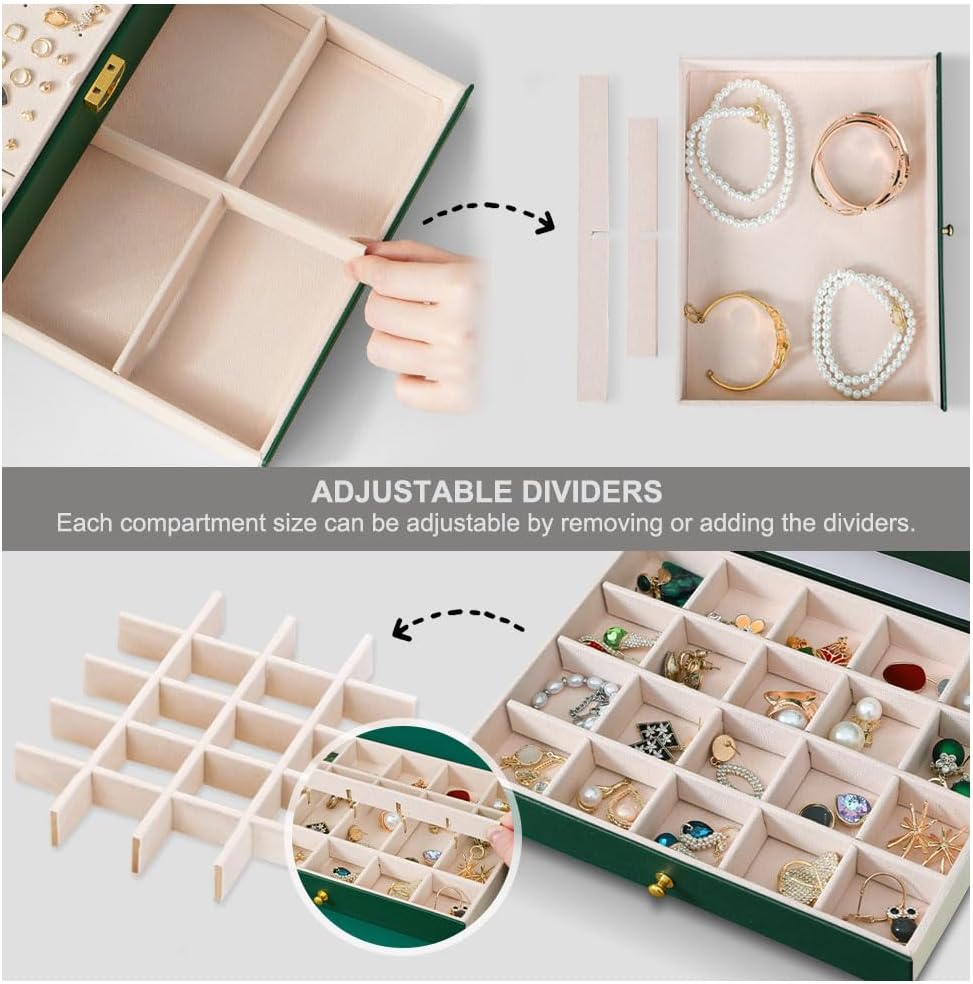 ADJUSTABLE DIVIDERS
Each compartment size can be adjustable by removing or adding the dividers.