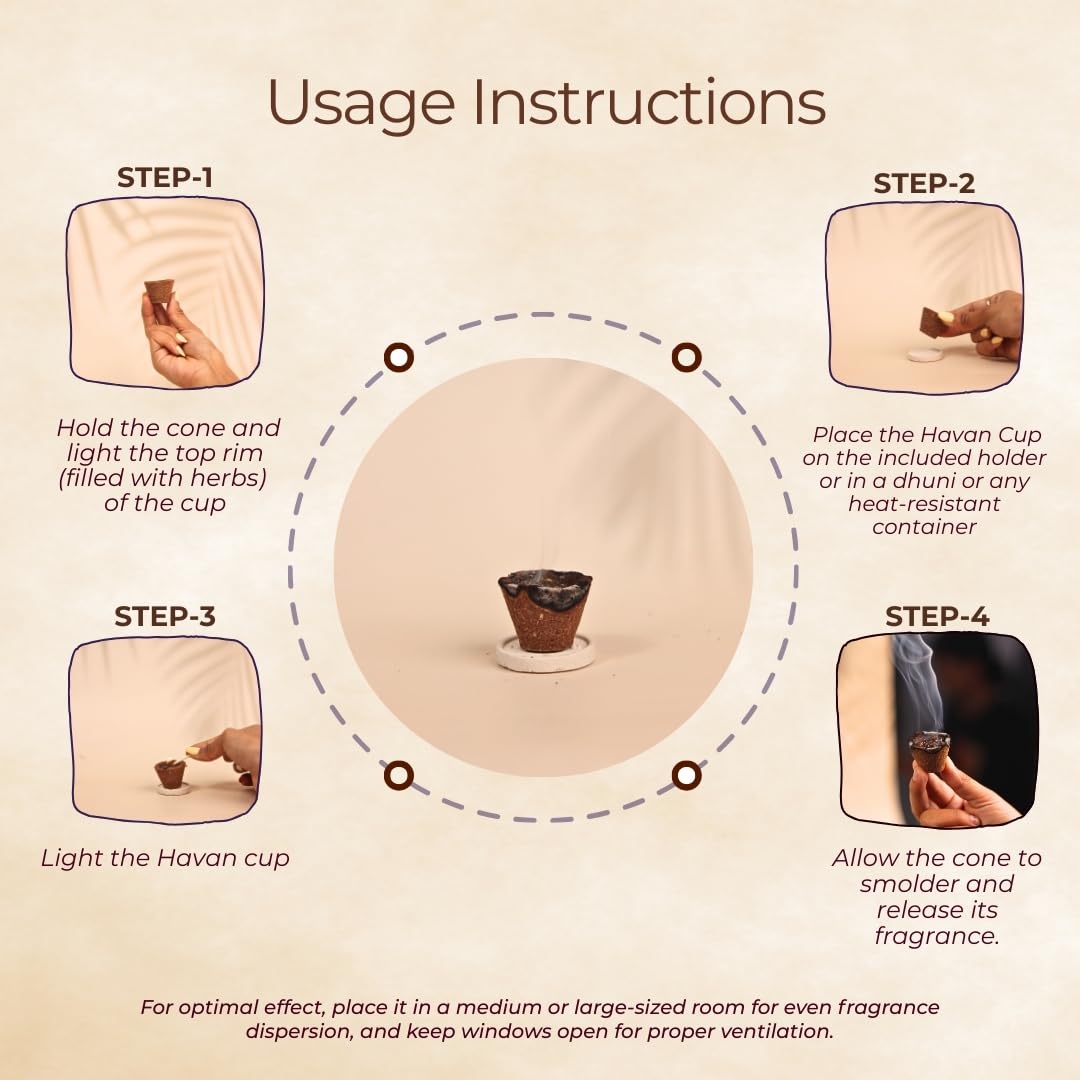 Usage Instructions

STEP-1

Hold the cone and light the top rim (filled with herbs) of the cup

STEP-2

Place the Havan Cup on the included holder or in a dhuni or any heat-resistant container

STEP-3

Light the Havan cup

STEP-4

Allow the cone to smolder and release its fragrance.

For optimal effect, place it in a medium or large-sized room for even fragrance dispersion, and keep windows open for proper ventilation.