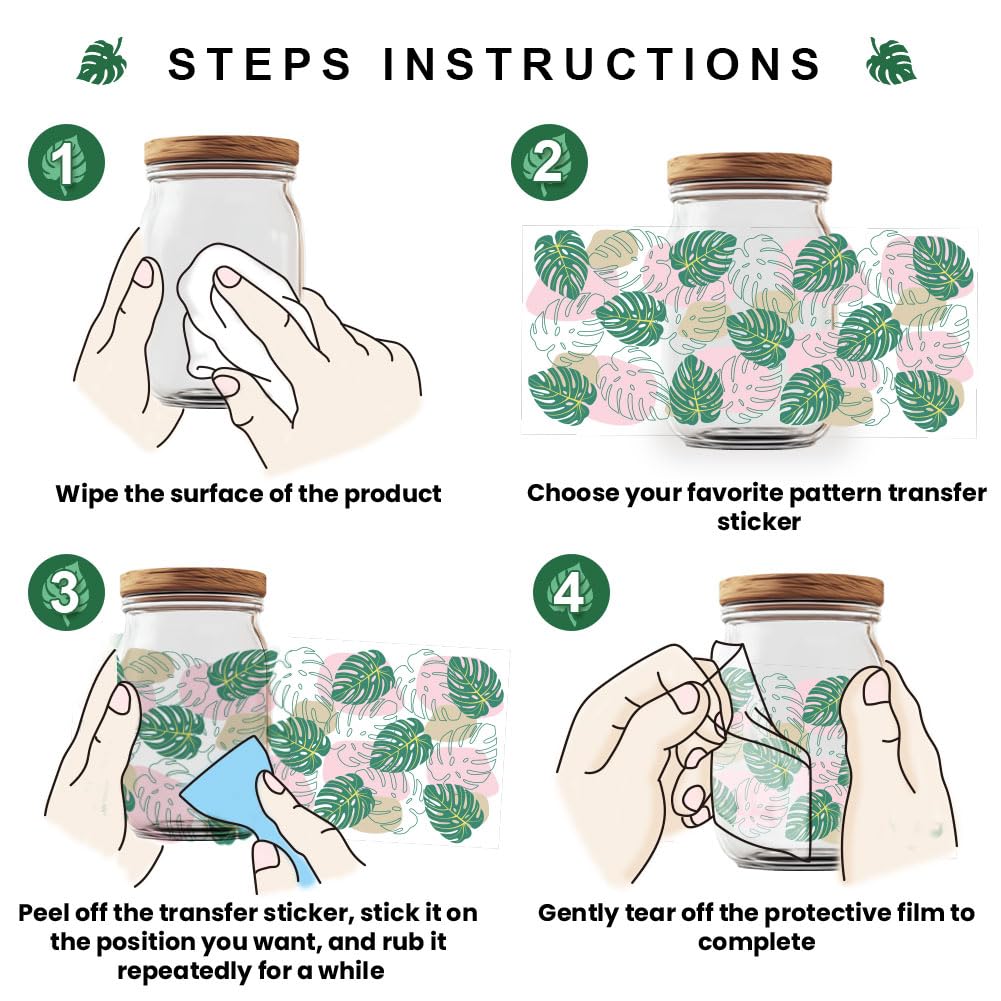 STEPS INSTRUCTIONS

1

Wipe the surface of the product

2

Choose your favorite pattern transfer sticker

3

Peel off the transfer sticker, stick it on the position you want, and rub it repeatedly for a while

4

Gently tear off the protective film to complete