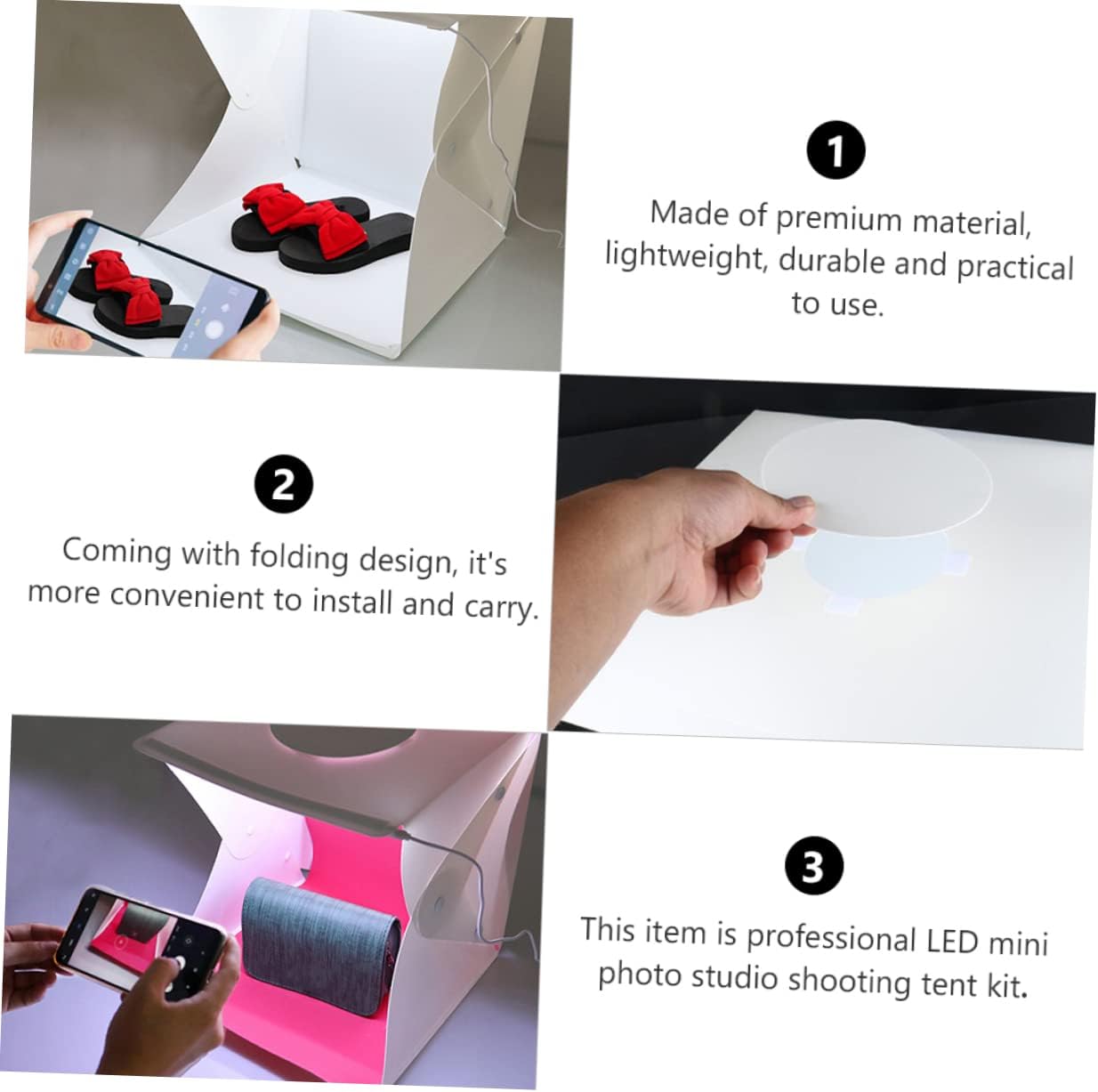 1

Made of premium material, lightweight, durable and practical to use.

2

Coming with folding design, it's more convenient to install and carry.

3

This item is professional LED mini photo studio shooting tent kit.