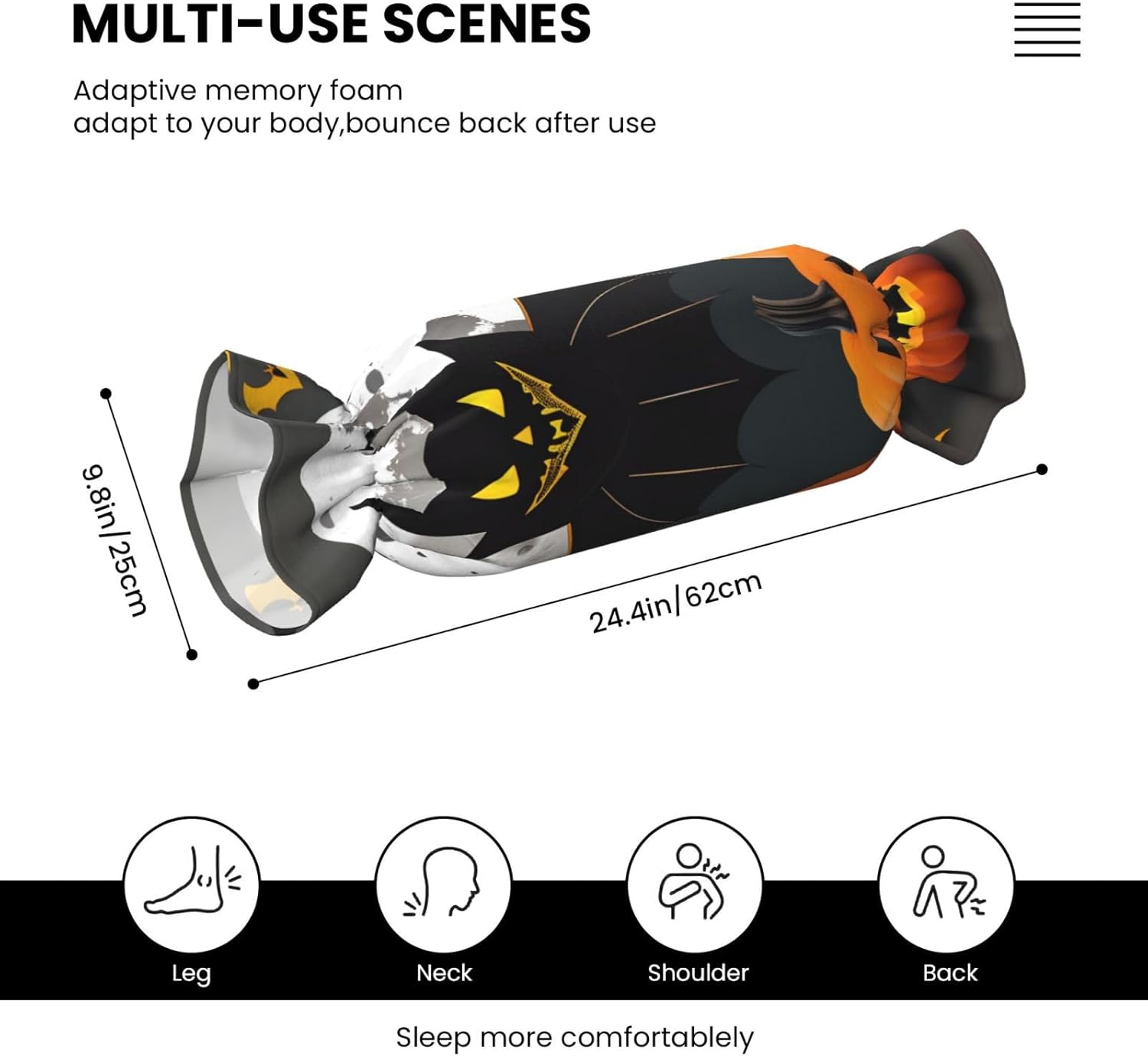 MULTI-USE SCENES

Adaptive memory foam
adapt to your body,bounce back after use

9.8in/25cm

24.4in/62cm

Leg

Neck

Shoulder

Back

Sleep more comfortablely