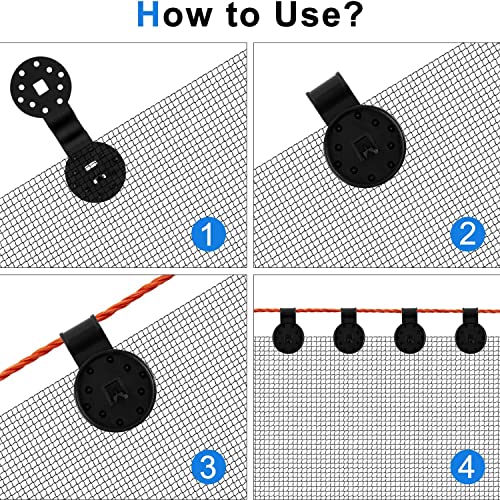 How to Use?

1

2

3

4