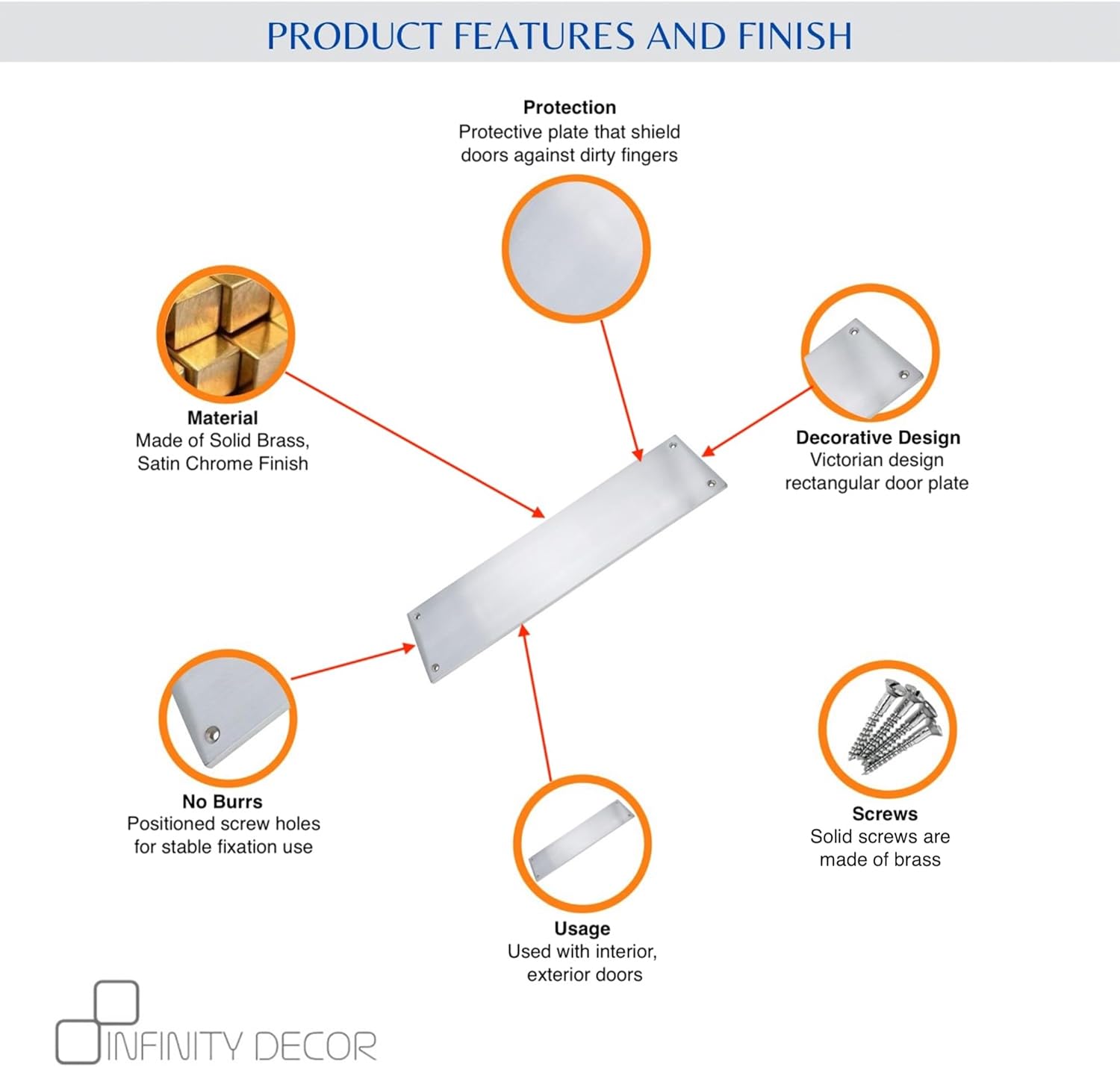 PRODUCT FEATURES AND FINISH

Protection
Protective plate that shield doors against dirty fingers

Material
Made of Solid Brass, Satin Chrome Finish

Decorative Design
Victorian design rectangular door plate

No Burrs
Positioned screw holes for stable fixation use

Screws
Solid screws are made of brass

Usage
Used with interior, exterior doors

INFINITY DECOR