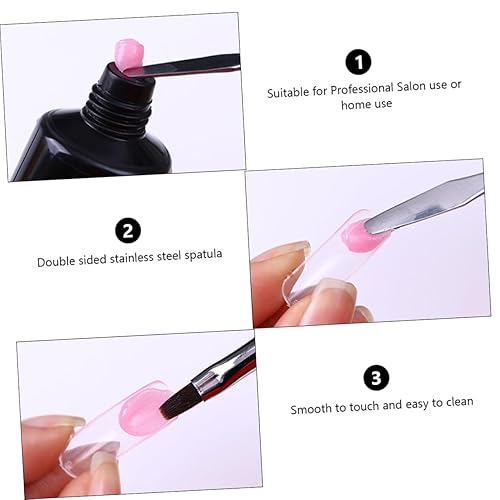 1

Suitable for Professional Salon use or home use

2

Double sided stainless steel spatula

3

Smooth to touch and easy to clean