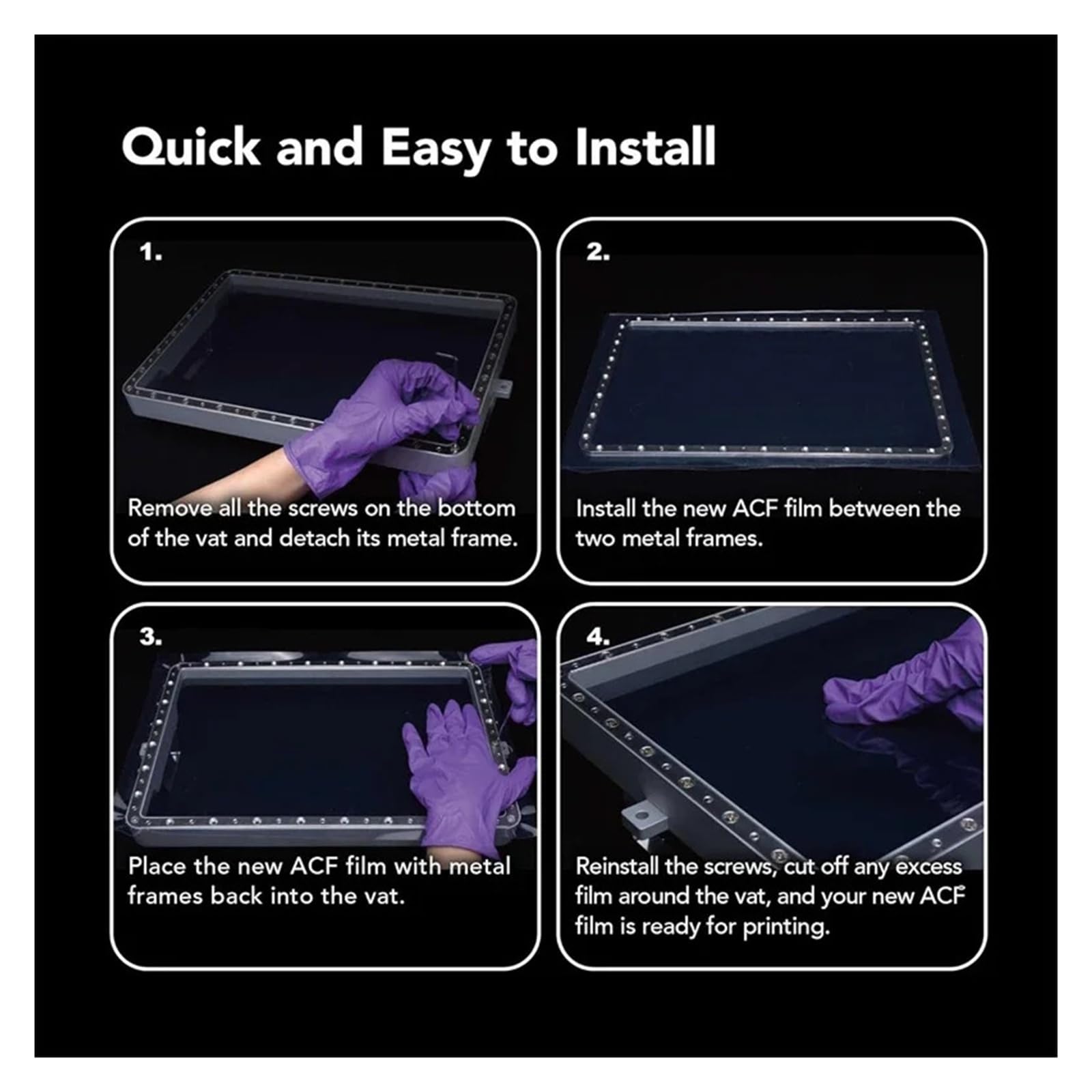 Quick and Easy to Install

1.

Remove all the screws on the bottom of the vat and detach its metal frame.

2.

Install the new ACF film between the two metal frames.

3.

Place the new ACF film with metal frames back into the vat.

4.

Reinstall the screws, cut off any excess film around the vat, and your new ACF film is ready for printing.