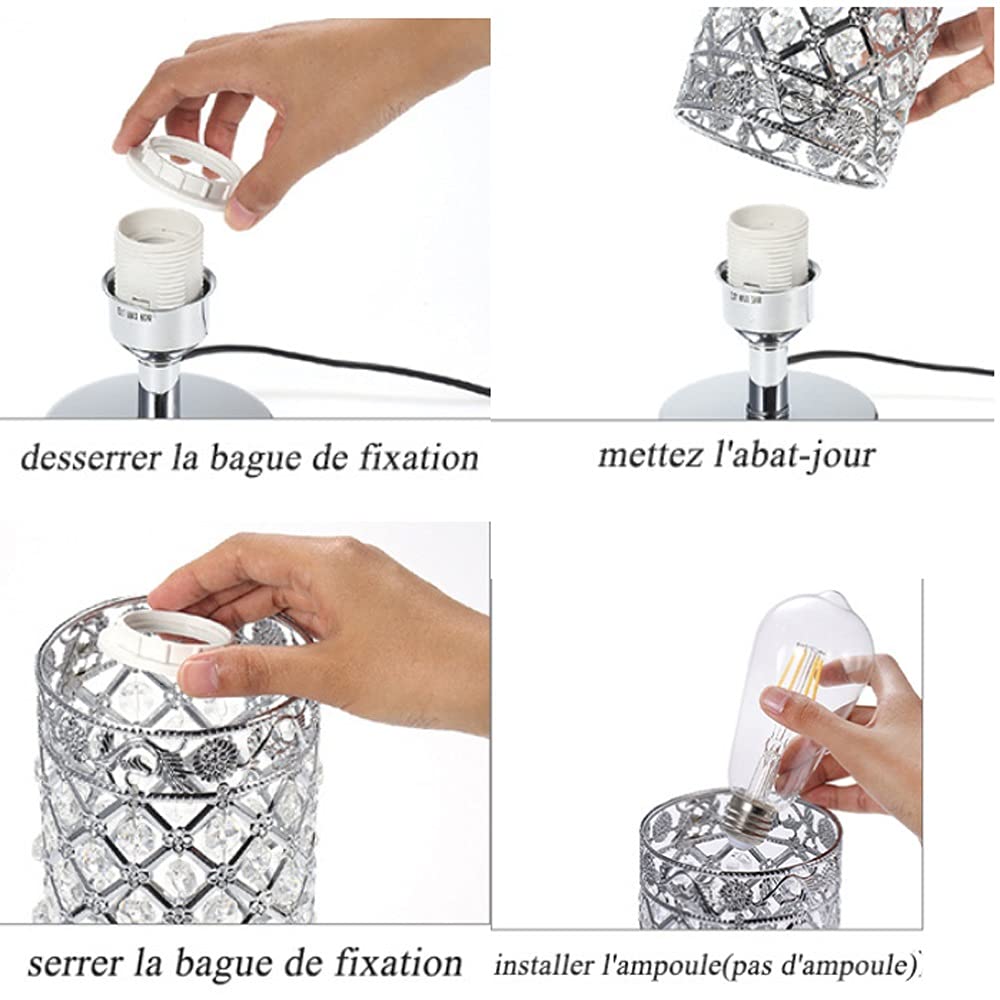 desserrer la bague de fixation

mettez l'abat-jour

serrer la bague de fixation

installer l'ampoule(pas d'ampoule)