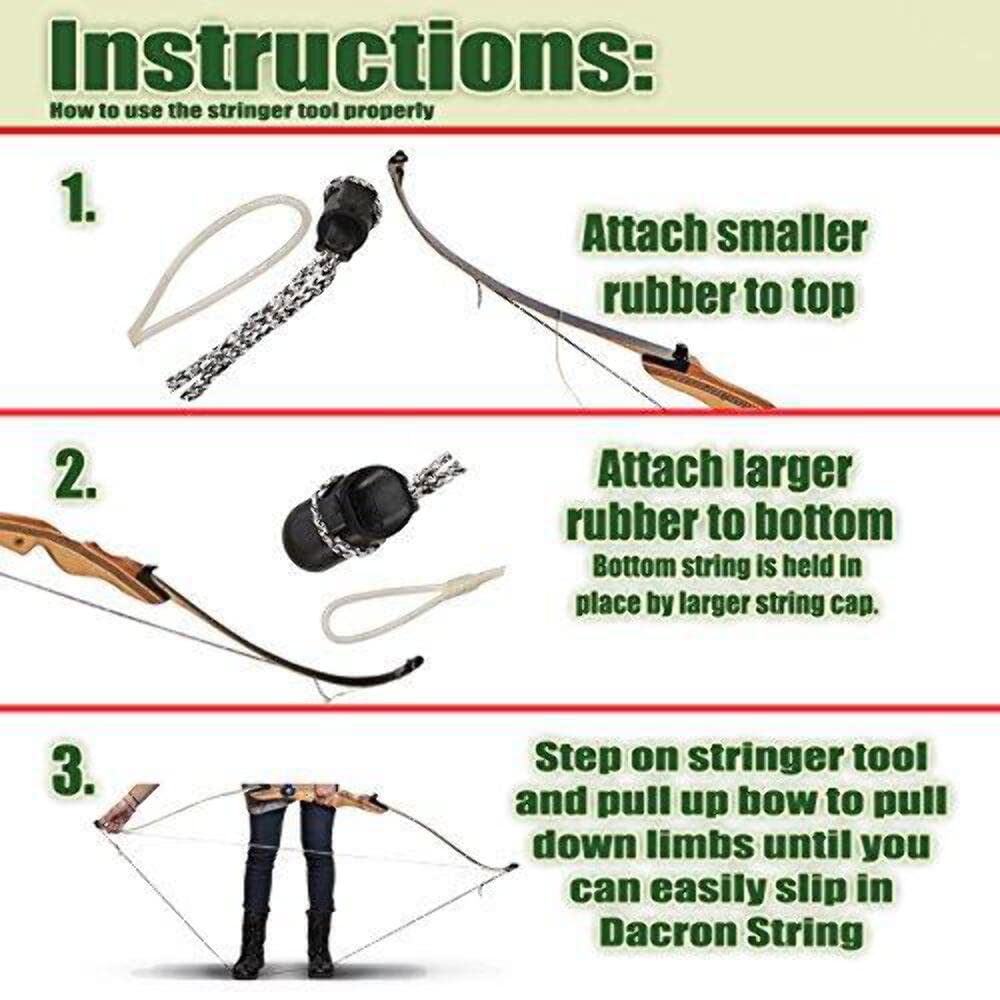 Instructions:
How to use the stringer tool properly

1.

Attach smaller rubber to top

2.

Attach larger rubber to bottom
Bottom string is held in place by larger string cap.

3.

Step on stringer tool and pull up bow to pull down limbs until you can easily slip in Dacron String