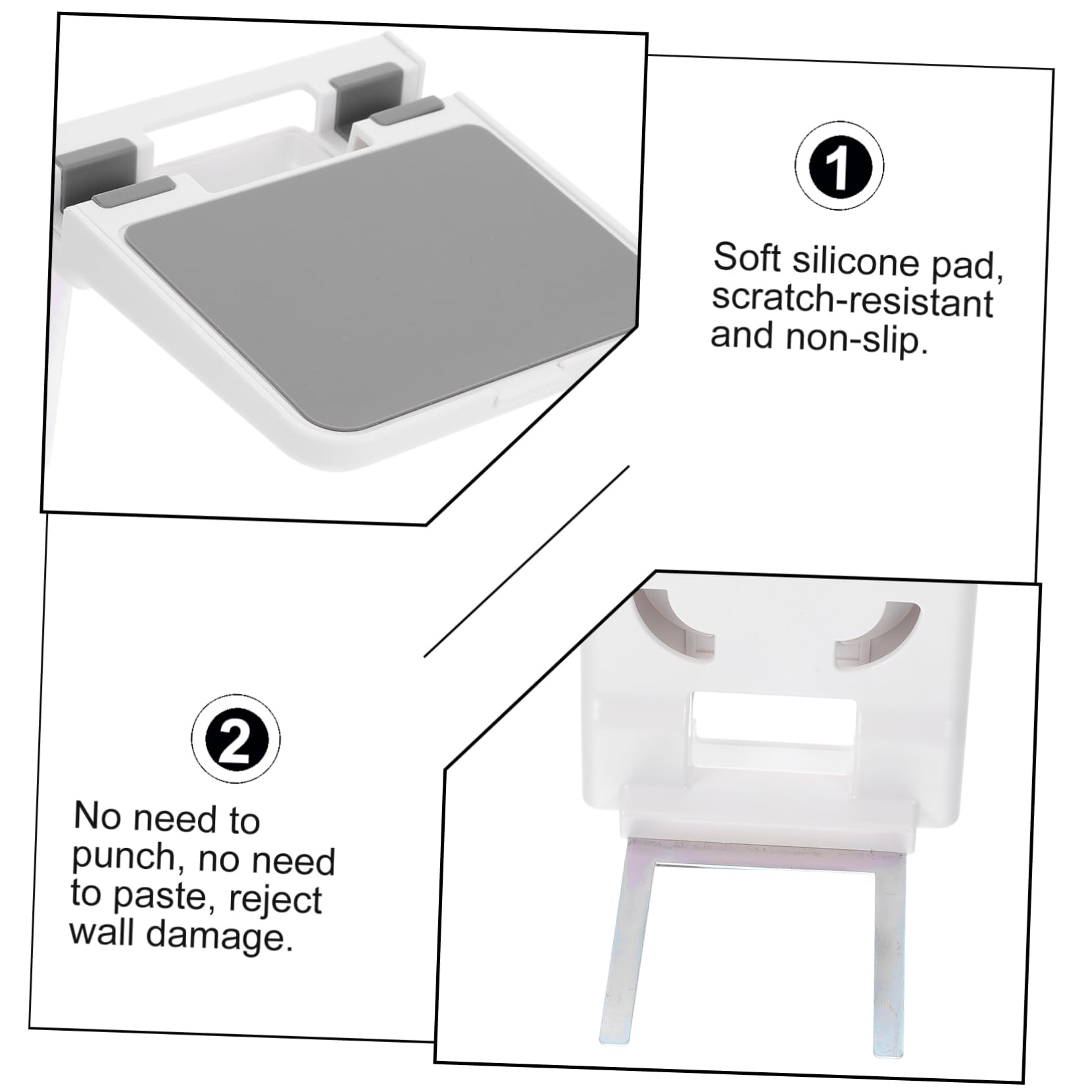 1

Soft silicone pad, scratch-resistant and non-slip.

2

No need to punch, no need to paste, reject wall damage.