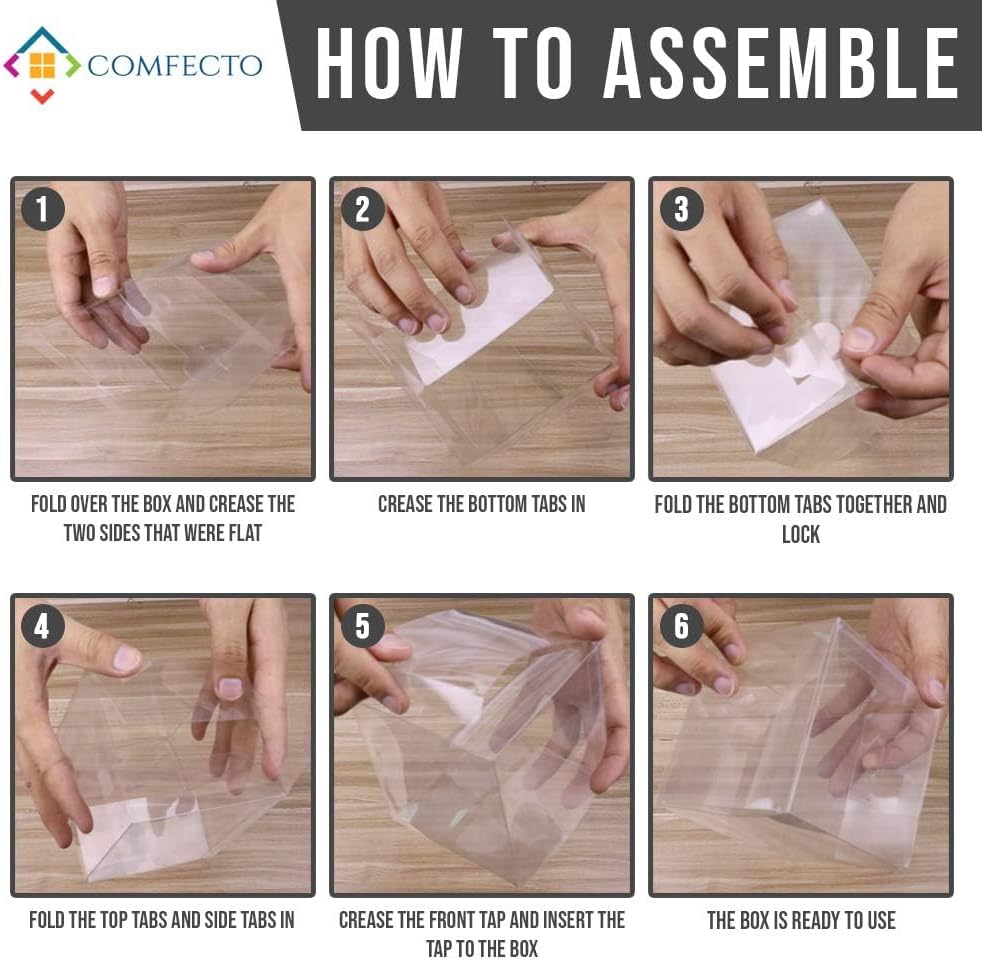 COMFECTO

HOW TO ASSEMBLE

1

FOLD OVER THE BOX AND CREASE THE TWO SIDES THAT WERE FLAT

2

CREASE THE BOTTOM TABS IN

3

FOLD THE BOTTOM TABS TOGETHER AND LOCK

4

FOLD THE TOP TABS AND SIDE TABS IN

5

CREASE THE FRONT TAP AND INSERT THE TAP TO THE BOX

6

THE BOX IS READY TO USE