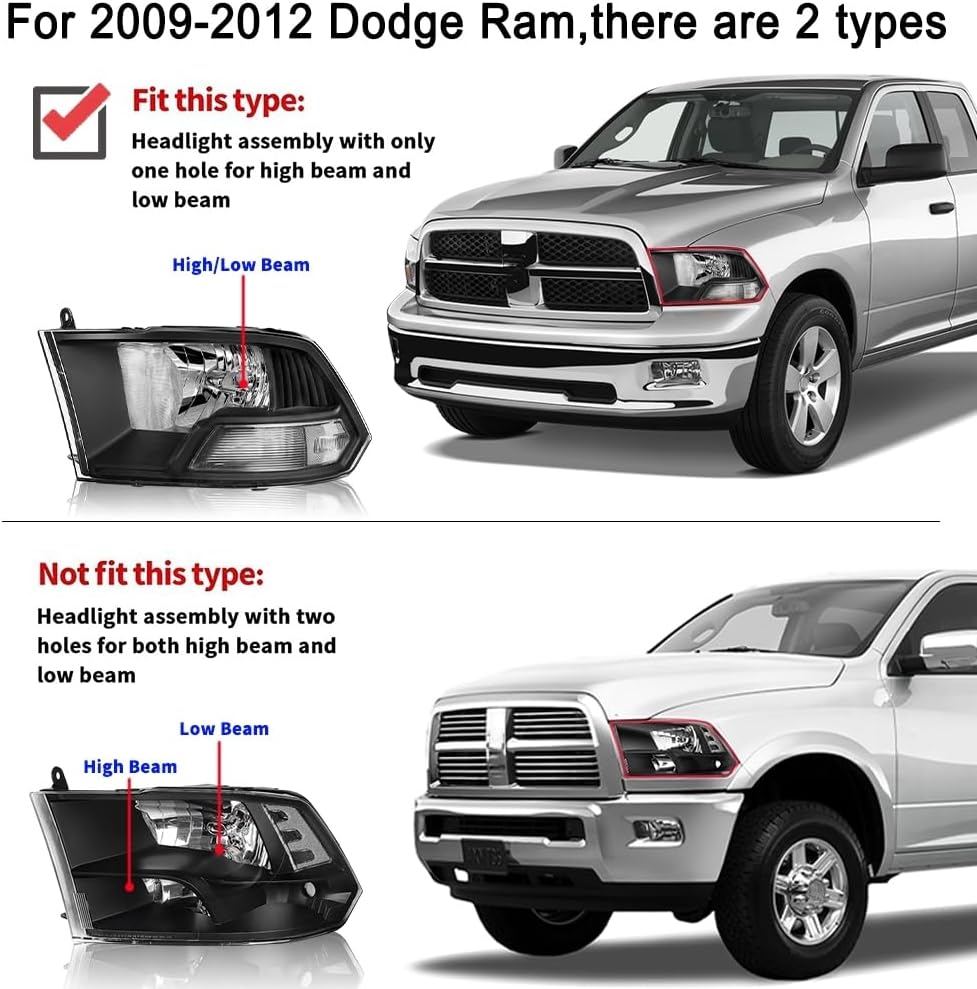 For 2009-2012 Dodge Ram,there are 2 types

Fit this type:

Headlight assembly with only one hole for high beam and low beam

High/Low Beam

Not fit this type:

Headlight assembly with two holes for both high beam and low beam

Low Beam

High Beam