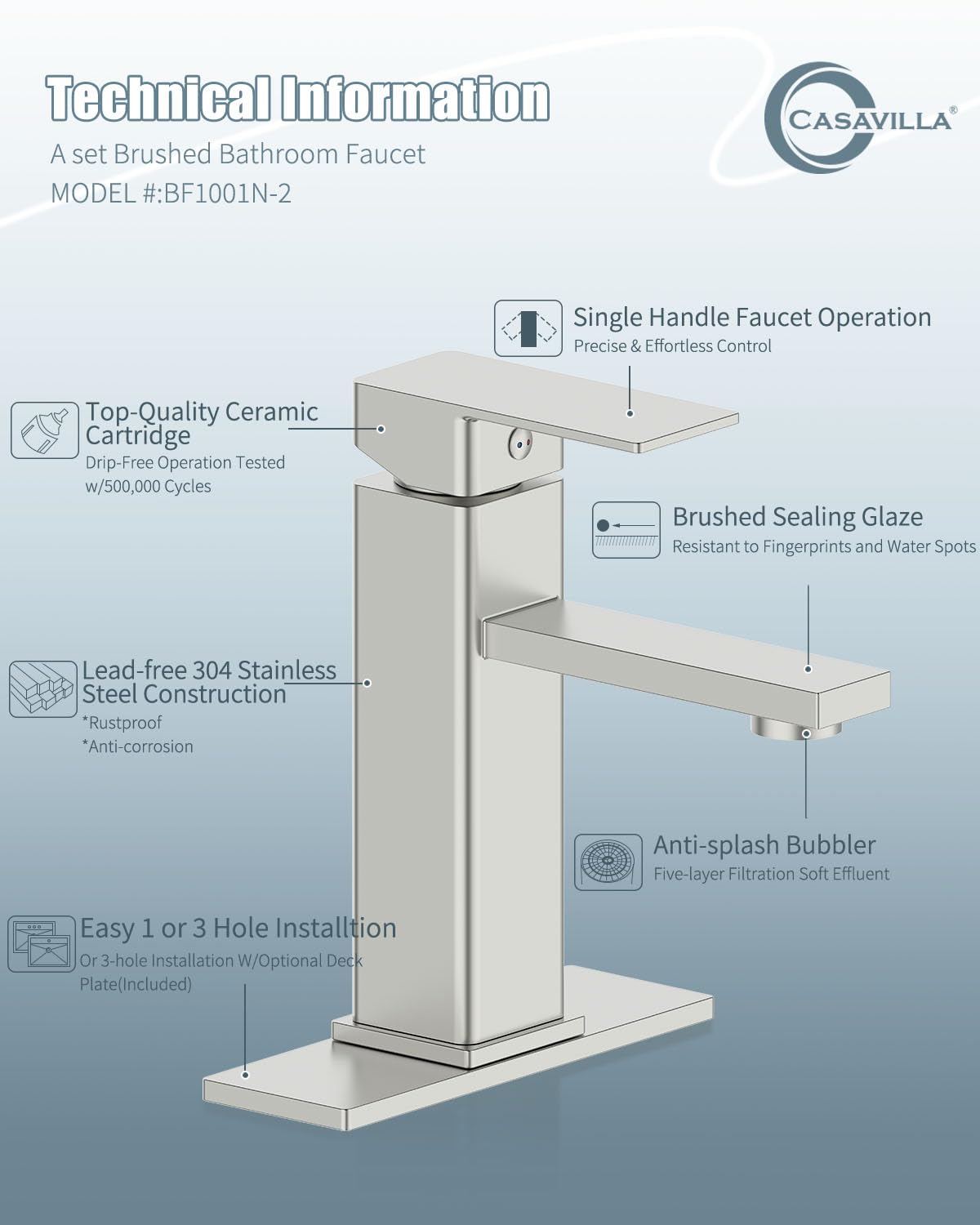 Technical Information

A set Brushed Bathroom Faucet
MODEL #:BF1001N-2

CASAVILLA®

Single Handle Faucet Operation
Precise & Effortless Control

Top-Quality Ceramic Cartridge
Drip-Free Operation Tested w/500,000 Cycles

Brushed Sealing Glaze
Resistant to Fingerprints and Water Spots

Lead-free 304 Stainless Steel Construction
*Rustproof
*Anti-corrosion

Anti-splash Bubbler
Five-layer Filtration Soft Effluent

Easy 1 or 3 Hole Installtion
Or 3-hole Installation W/Optional Deck Plate(Included)